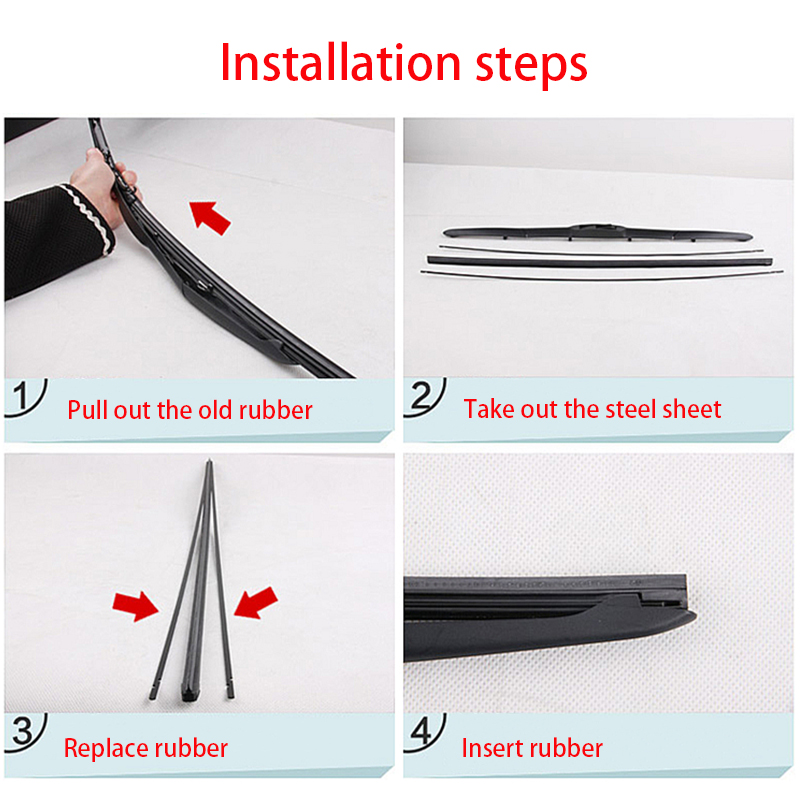 Installation steps

1 Pull out the old rubber

2 Take out the steel sheet

3 Replace rubber

4 Insert rubber