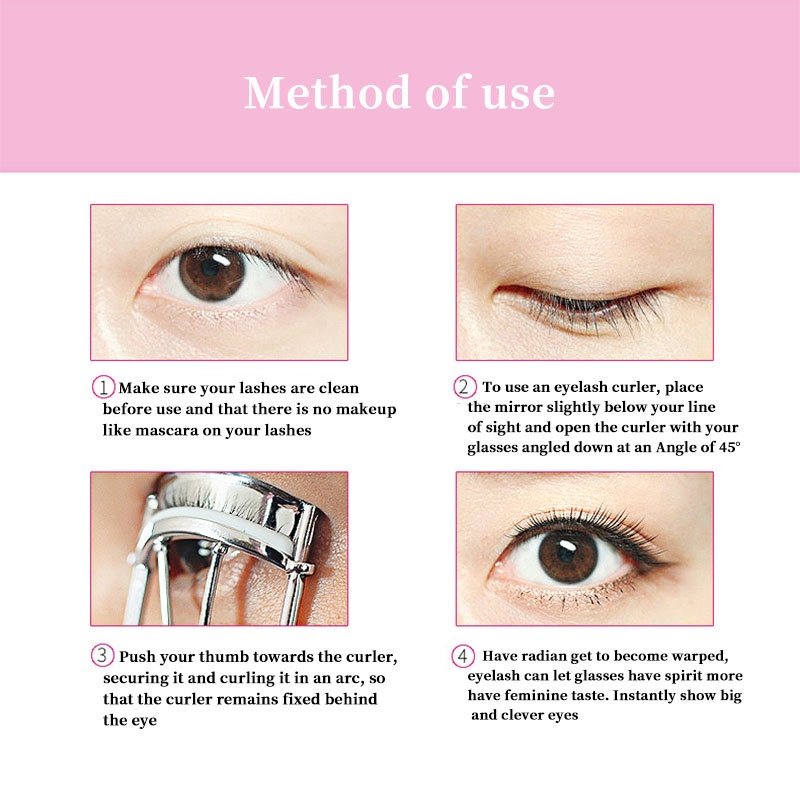 Method of use

1 Make sure your lashes are clean before use and that there is no makeup like mascara on your lashes

2 To use an eyelash curler, place the mirror slightly below your line of sight and open the curler with your glasses angled down at an Angle of 45°

3 Push your thumb towards the curler, securing it and curling it in an arc, so that the curler remains fixed behind the eye

4 Have radian get to become warped, eyelash can let glasses have spirit more have feminine taste. Instantly show big and clever eyes