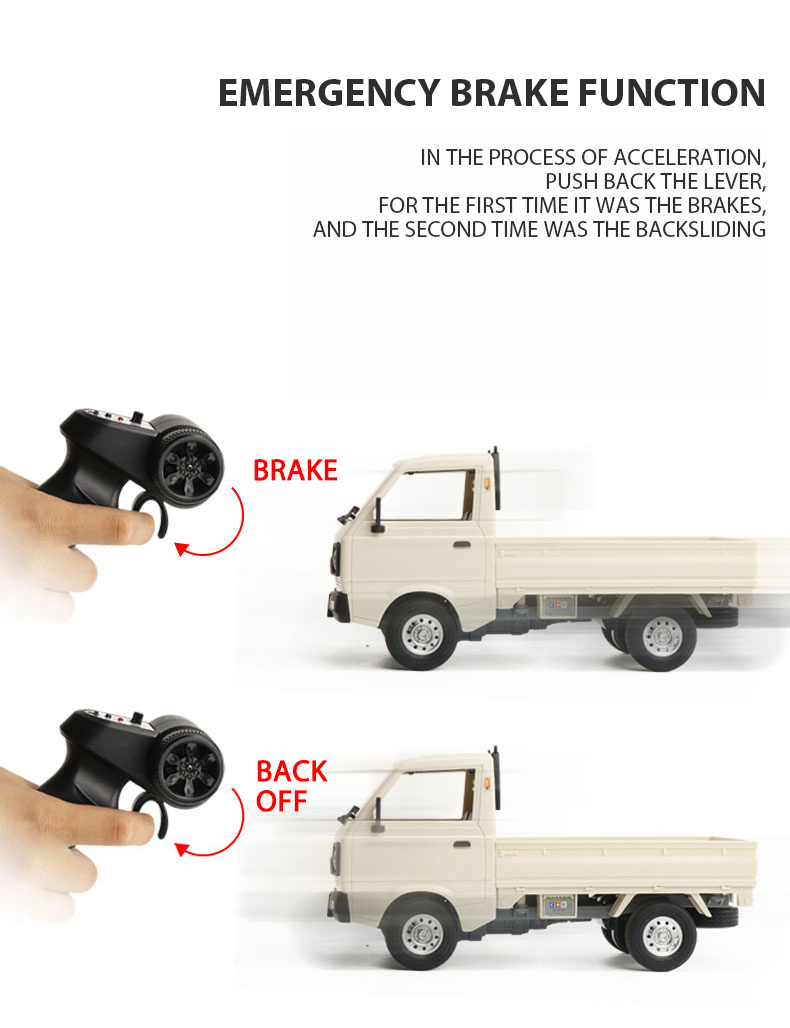 EMERGENCY BRAKE FUNCTION

IN THE PROCESS OF ACCELERATION, PUSH BACK THE LEVER, FOR THE FIRST TIME IT WAS THE BRAKES, AND THE SECOND TIME WAS THE BACKSLIDING

BRAKE

BACK OFF