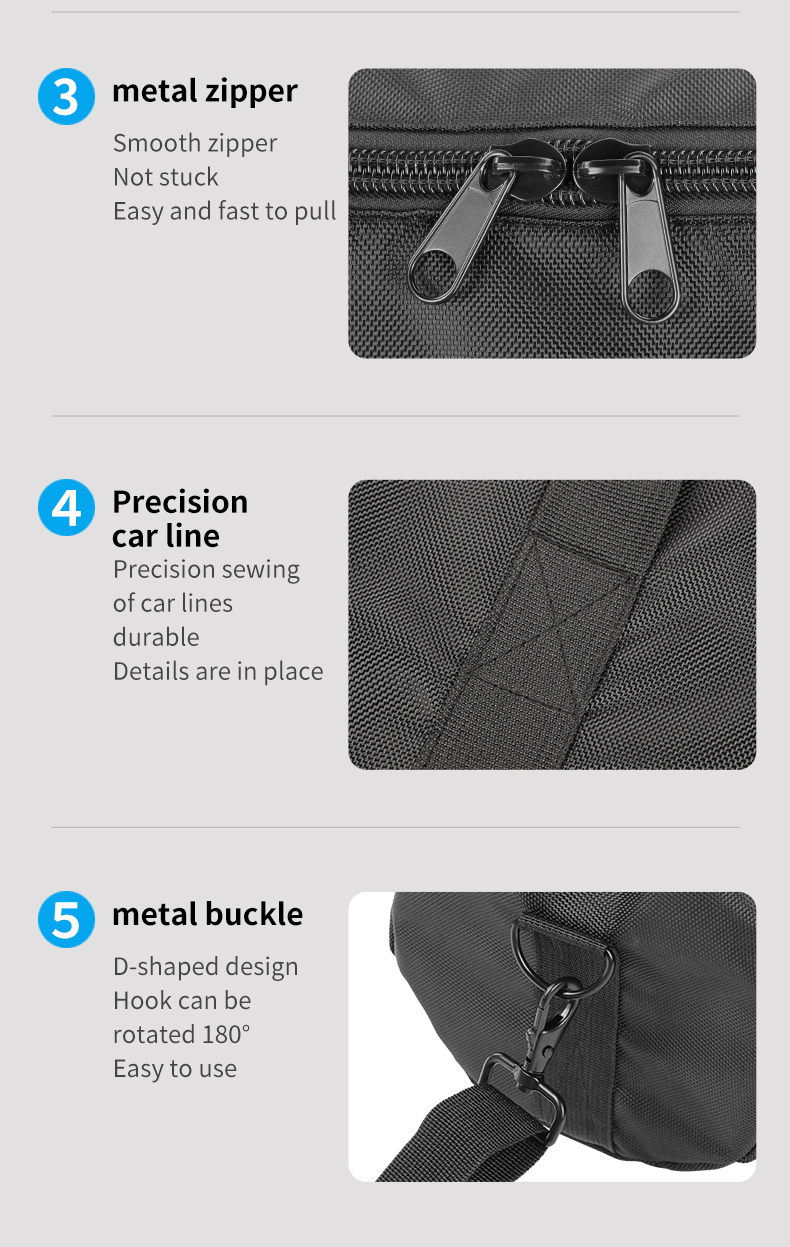 3 metal zipper

Smooth zipper
Not stuck
Easy and fast to pull

4 Precision car line

Precision sewing of car lines
durable
Details are in place

5 metal buckle

D-shaped design
Hook can be rotated 180°
Easy to use