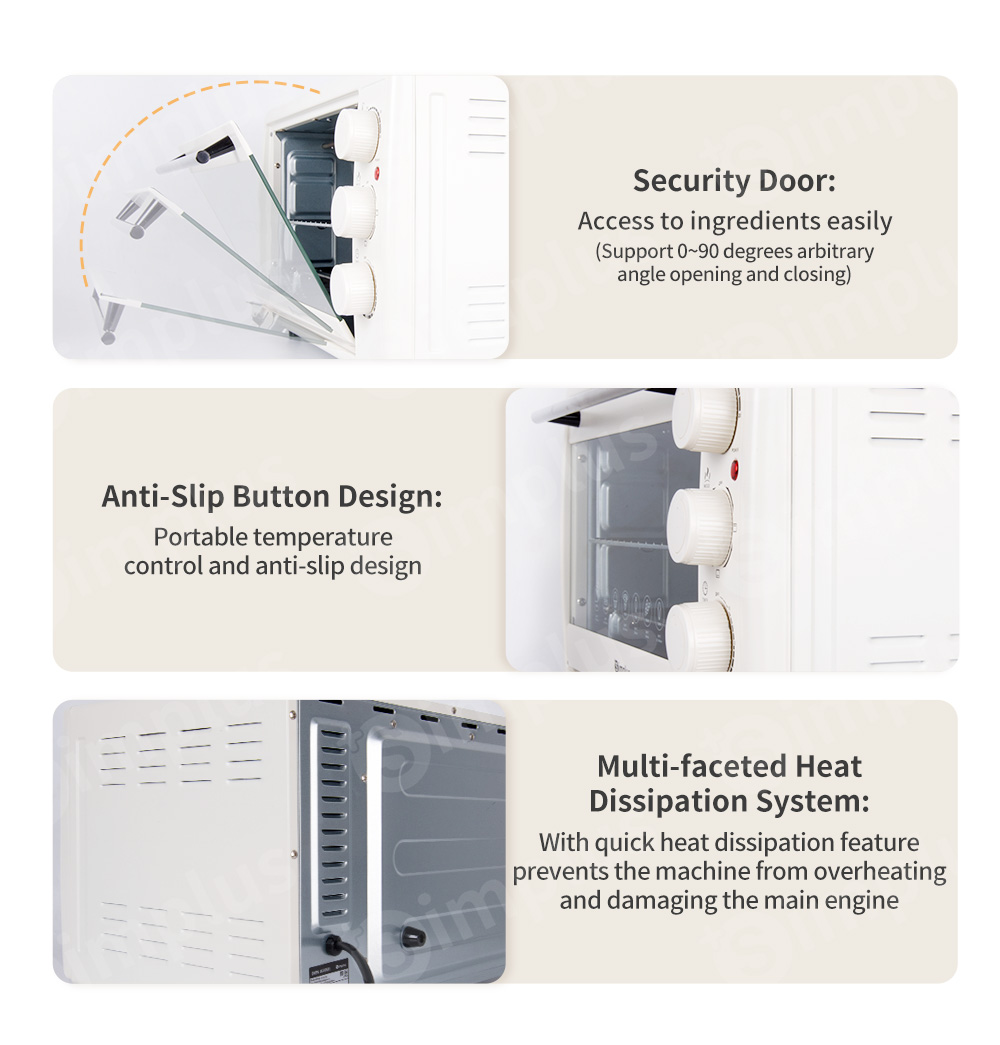 Security Door:
Access to ingredients easily
(Support 0~90 degrees arbitrary angle opening and closing)

Anti-Slip Button Design:
Portable temperature control and anti-slip design

Multi-faceted Heat Dissipation System:
With quick heat dissipation feature prevents the machine from overheating and damaging the main engine