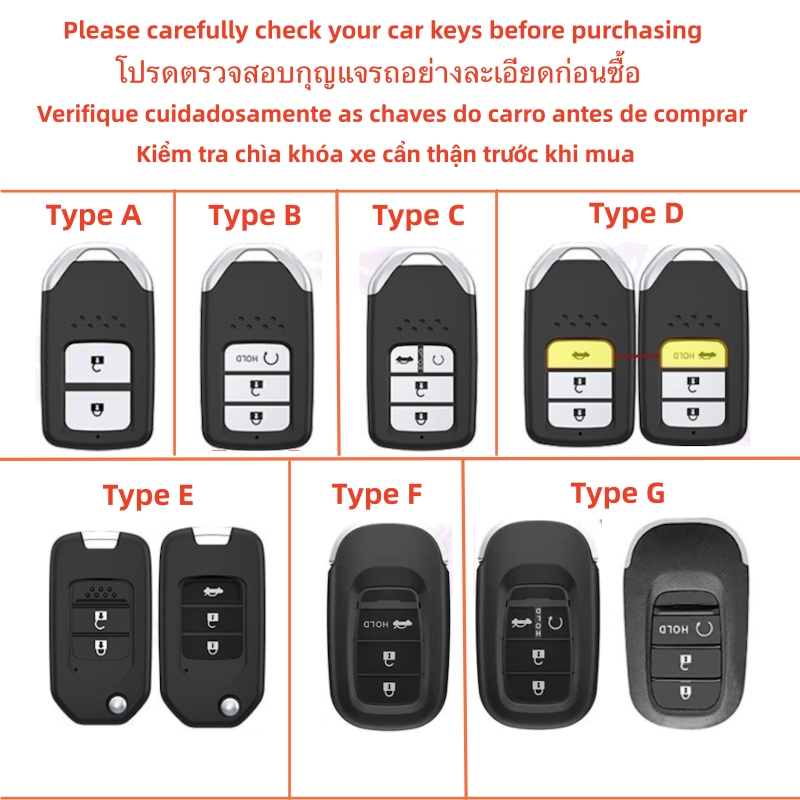 Please carefully check your car keys before purchasing
โปรดตรวจสอบกุญแจรถอย่างละเอียดก่อนซื้อ
Verifique cuidadosamente as chaves do carro antes de comprar
Kiểm tra chìa khóa xe cẩn thận trước khi mua

Type A

Type B

HOLD

Type C

HOLD

Type D

HOLD

Type E

Type F

HOLD

Type G

HOLD

HOLD