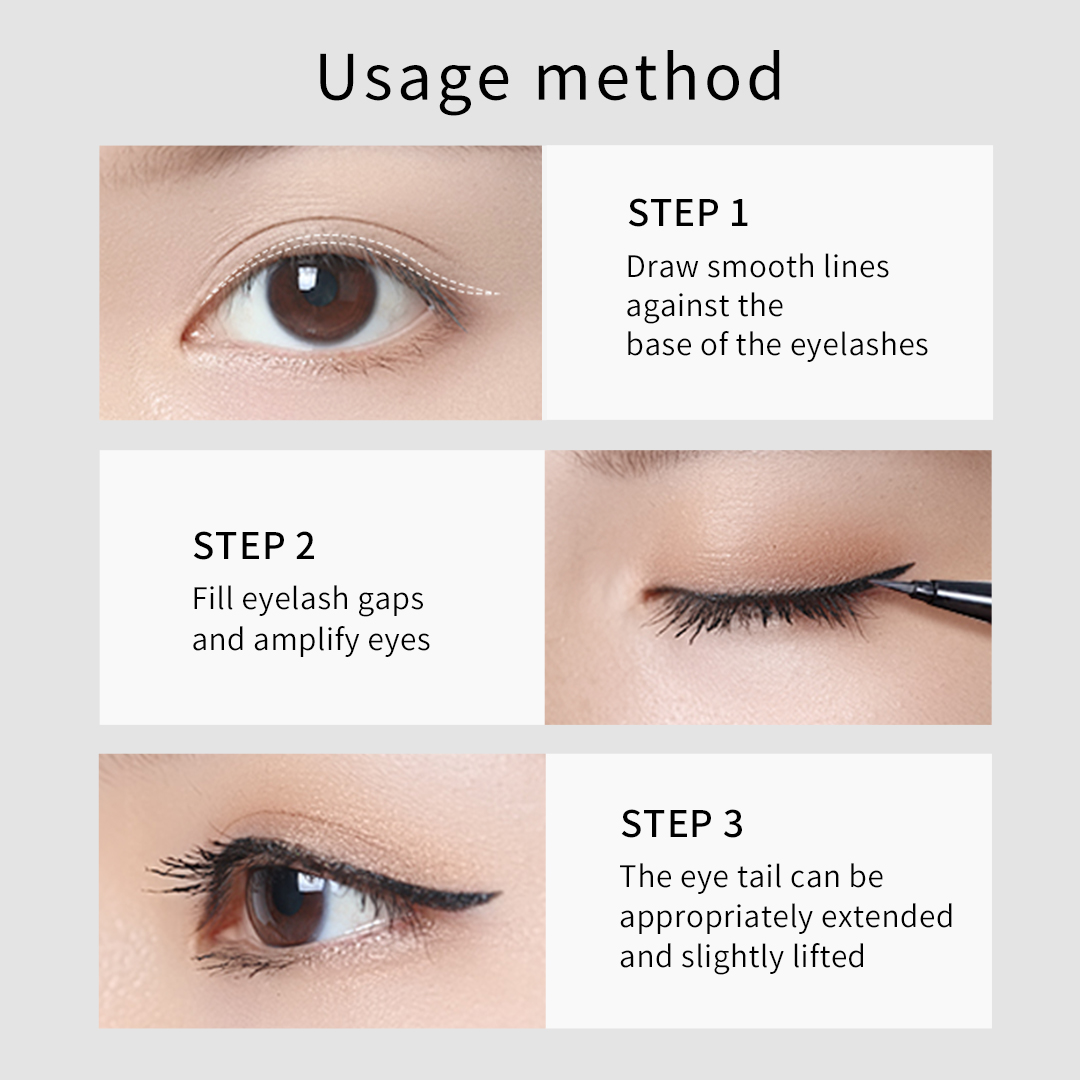 Usage method

STEP 1
Draw smooth lines against the base of the eyelashes

STEP 2
Fill eyelash gaps and amplify eyes

STEP 3
The eye tail can be appropriately extended and slightly lifted