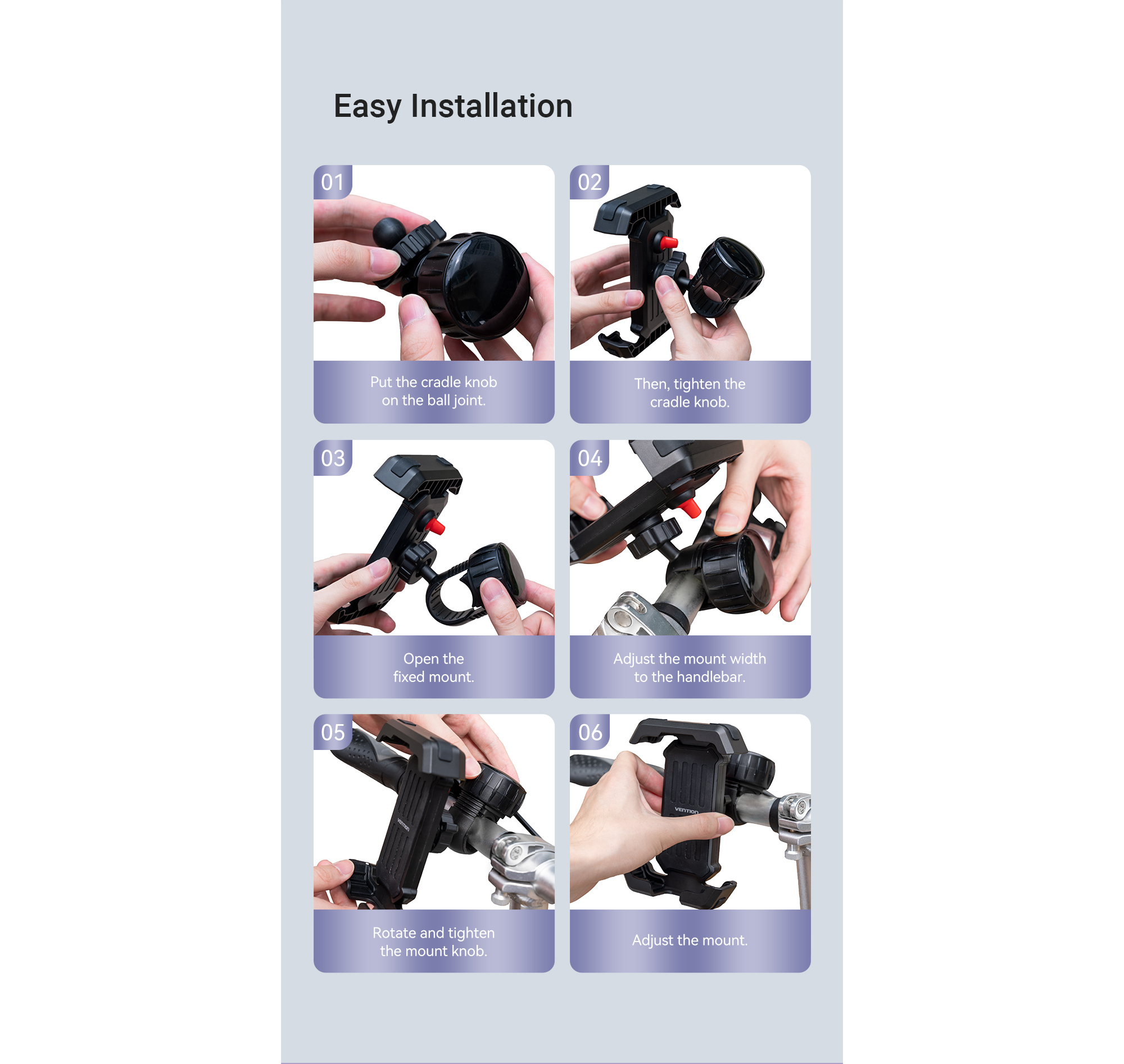 Easy Installation

01

Put the cradle knob on the ball joint.

02

Then, tighten the cradle knob.

03

Open the fixed mount.

04

Adjust the mount width to the handlebar.

05

VENTION

Rotate and tighten the mount knob.

06

VENTION

Adjust the mount.