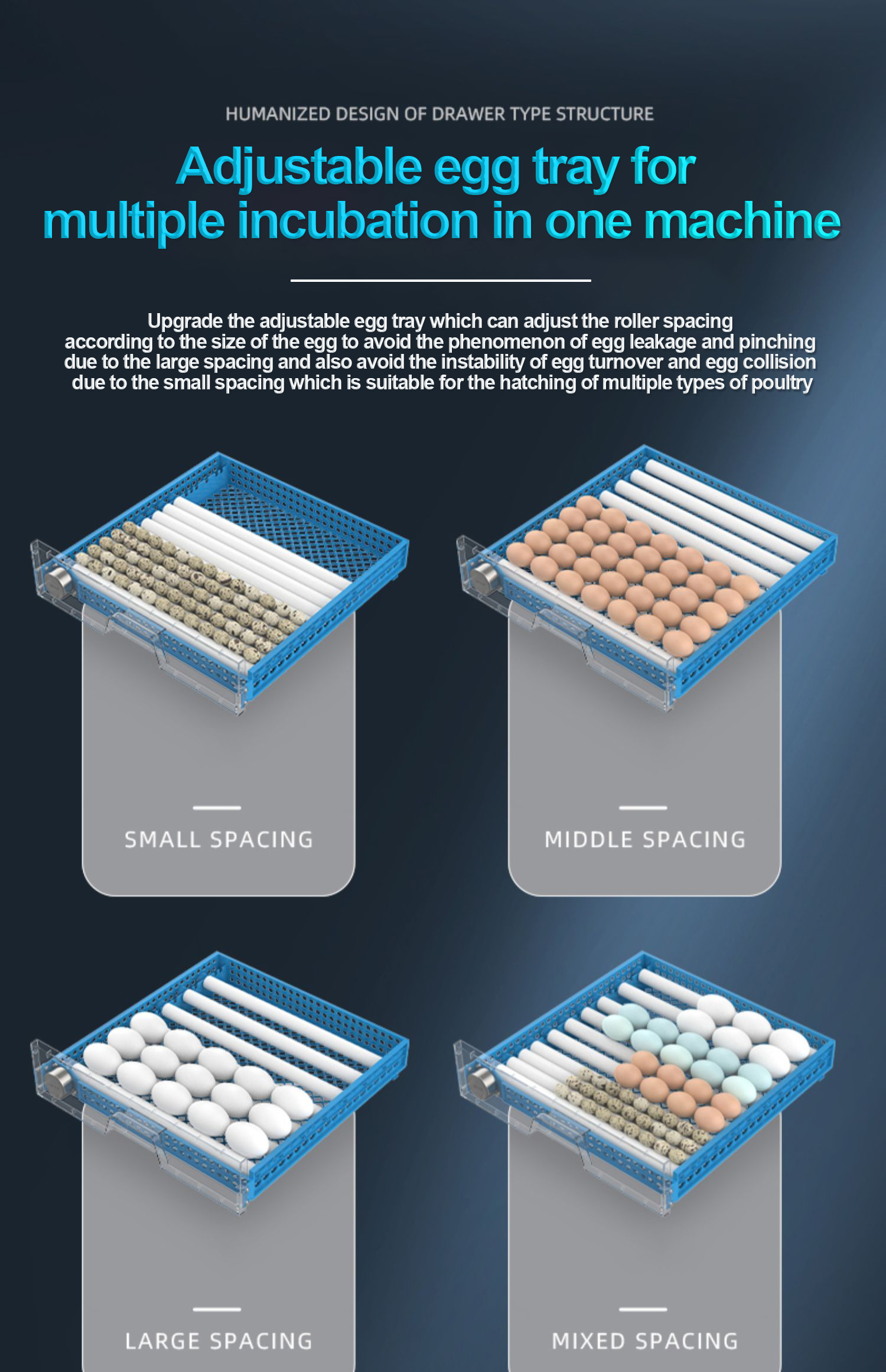 HUMANIZED DESIGN OF DRAWER TYPE STRUCTURE

Adjustable egg tray for multiple incubation in one machine

Upgrade the adjustable egg tray which can adjust the roller spacing according to the size of the egg to avoid the phenomenon of egg leakage and pinching due to the large spacing and also avoid the instability of egg turnover and egg collision due to the small spacing which is suitable for the hatching of multiple types of poultry

SMALL SPACING

MIDDLE SPACING

LARGE SPACING

MIXED SPACING