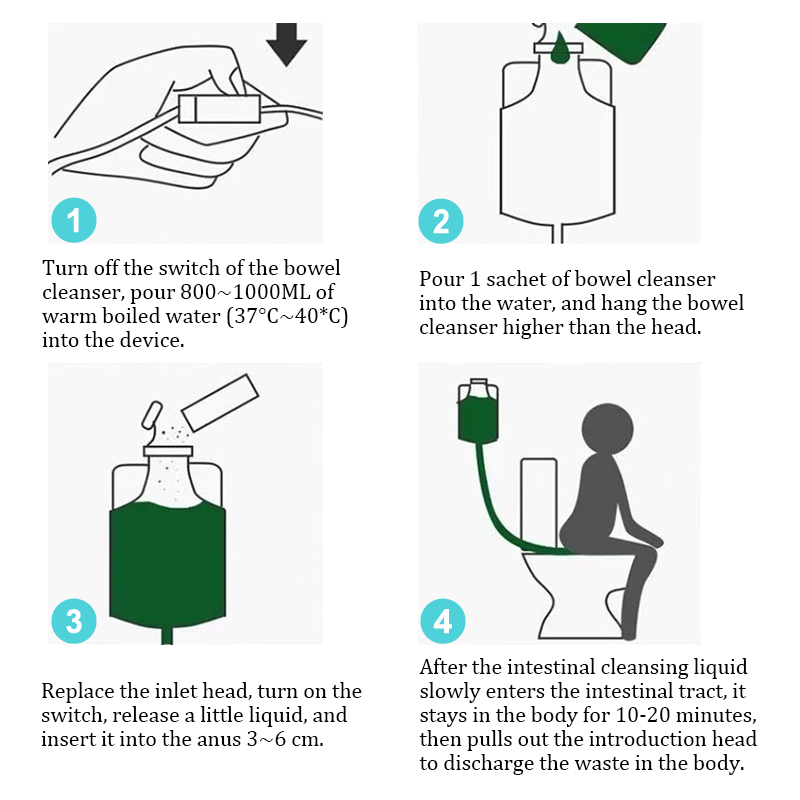 1

Turn off the switch of the bowel cleanser, pour 800~1000ML of warm boiled water (37°C~40*C) into the device.

2

Pour 1 sachet of bowel cleanser into the water, and hang the bowel cleanser higher than the head.

3

Replace the inlet head, turn on the switch, release a little liquid, and insert it into the anus 3~6 cm.

4

After the intestinal cleansing liquid slowly enters the intestinal tract, it stays in the body for 10-20 minutes, then pulls out the introduction head to discharge the waste in the body.