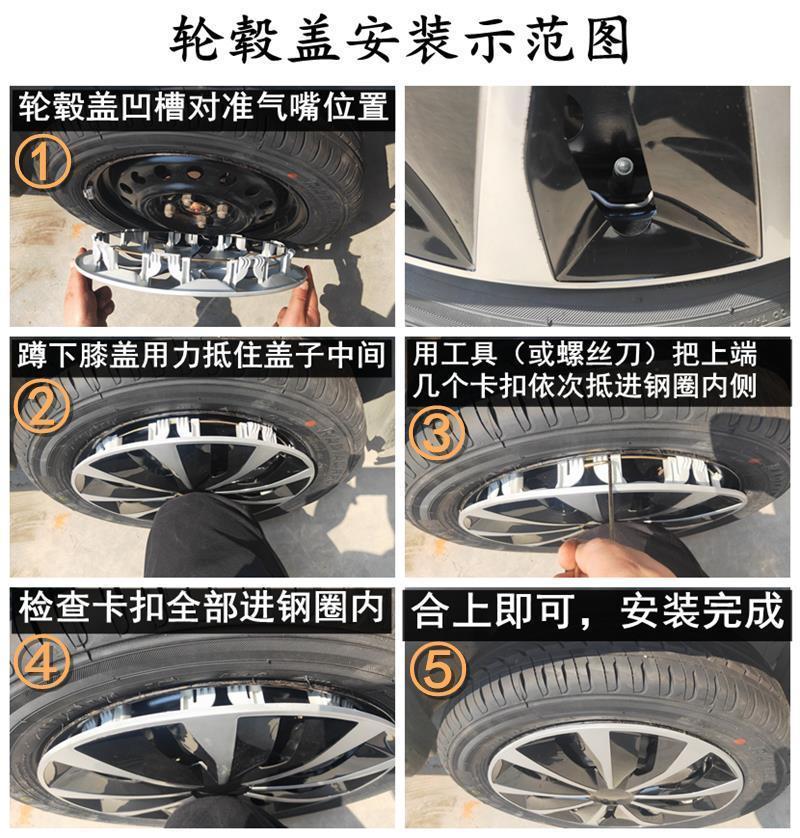 轮毂盖安装示范图

轮毂盖凹槽对准气嘴位置
①

蹲下膝盖用力抵住盖子中间
②

用工具（或螺丝刀）把上端几个卡扣依次抵进钢圈内侧
③

检查卡扣全部进钢圈内
④

合上即可，安装完成
⑤