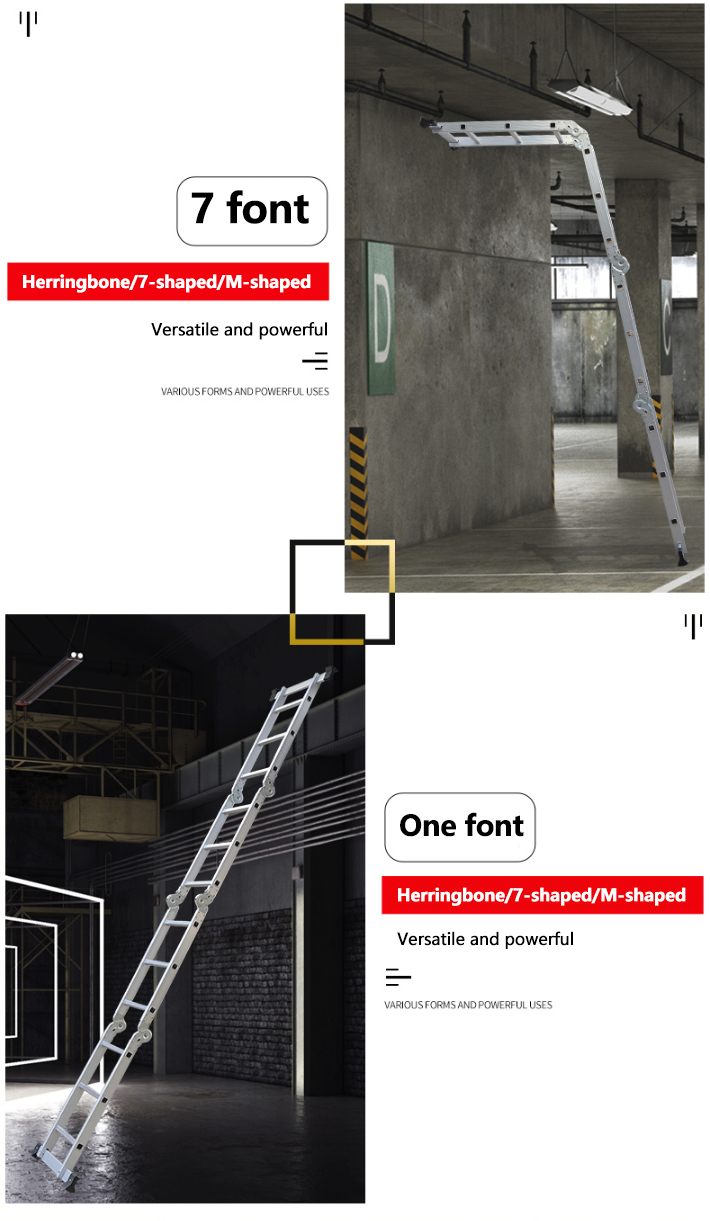 7 font

Herringbone/7-shaped/M-shaped

Versatile and powerful

VARIOUS FORMS AND POWERFUL USES

D

C

One font

Herringbone/7-shaped/M-shaped

Versatile and powerful

VARIOUS FORMS AND POWERFUL USES