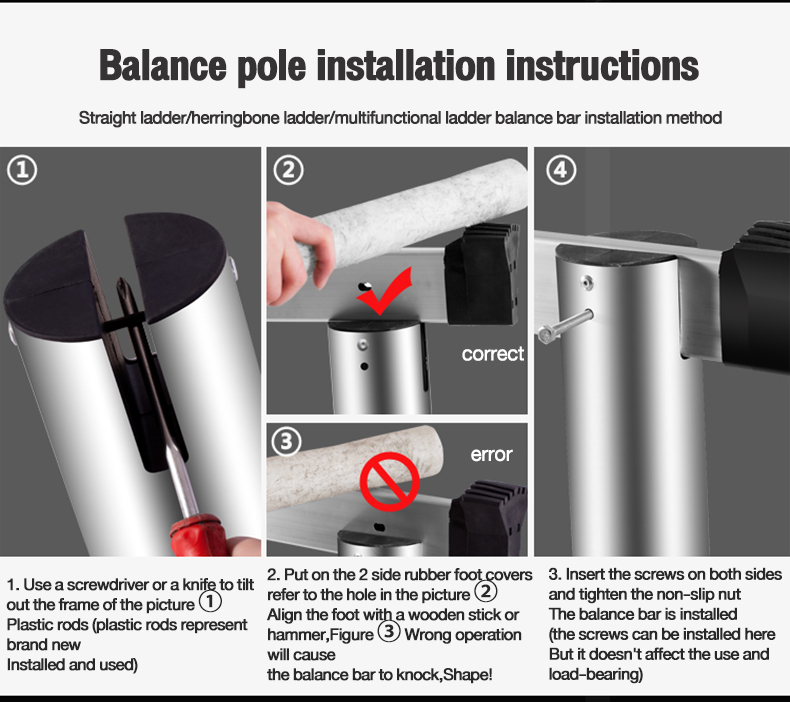 Balance pole installation instructions

Straight ladder/herringbone ladder/multifunctional ladder balance bar installation method

①

②

correct

③

error

④

1. Use a screwdriver or a knife to tilt out the frame of the picture ①
Plastic rods (plastic rods represent brand new
Installed and used)

2. Put on the 2 side rubber foot covers refer to the hole in the picture ②
Align the foot with a wooden stick or hammer,Figure ③ Wrong operation will cause
the balance bar to knock,Shape!

3. Insert the screws on both sides and tighten the non-slip nut
The balance bar is installed
(the screws can be installed here
But it doesn't affect the use and load-bearing)