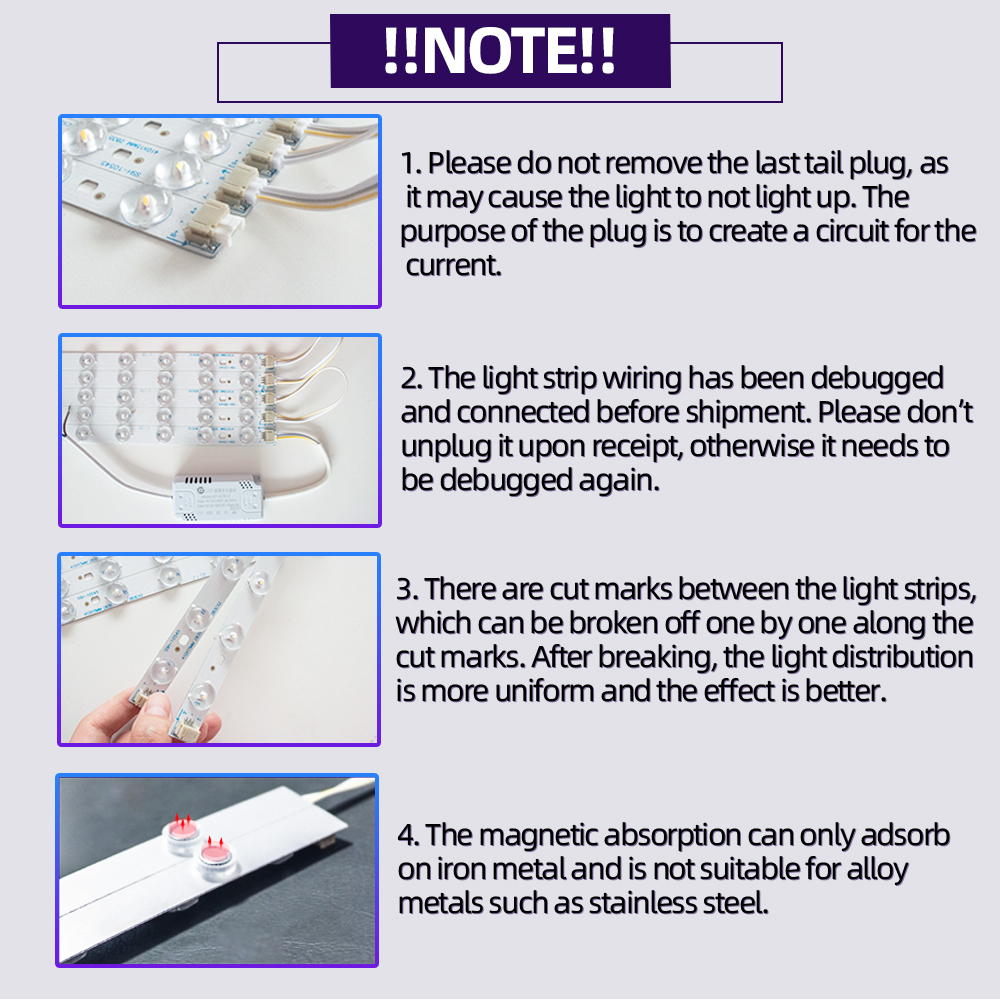 !!NOTE!!

1. Please do not remove the last tail plug, as it may cause the light to not light up. The purpose of the plug is to create a circuit for the current.

2. The light strip wiring has been debugged and connected before shipment. Please don't unplug it upon receipt, otherwise it needs to be debugged again.

3. There are cut marks between the light strips, which can be broken off one by one along the cut marks. After breaking, the light distribution is more uniform and the effect is better.

4. The magnetic absorption can only adsorb on iron metal and is not suitable for alloy metals such as stainless steel.