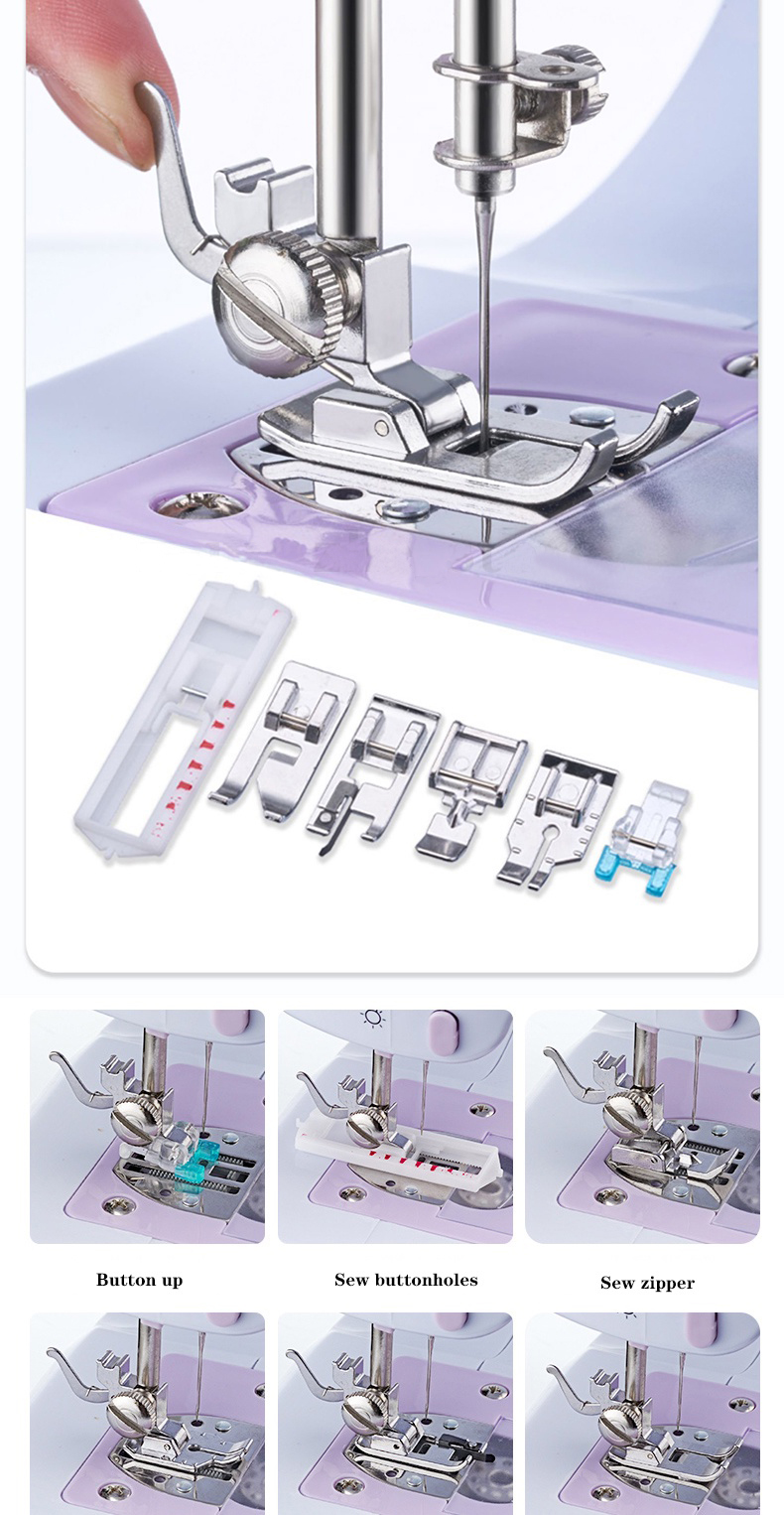 Button up

Sew buttonholes

Sew zipper