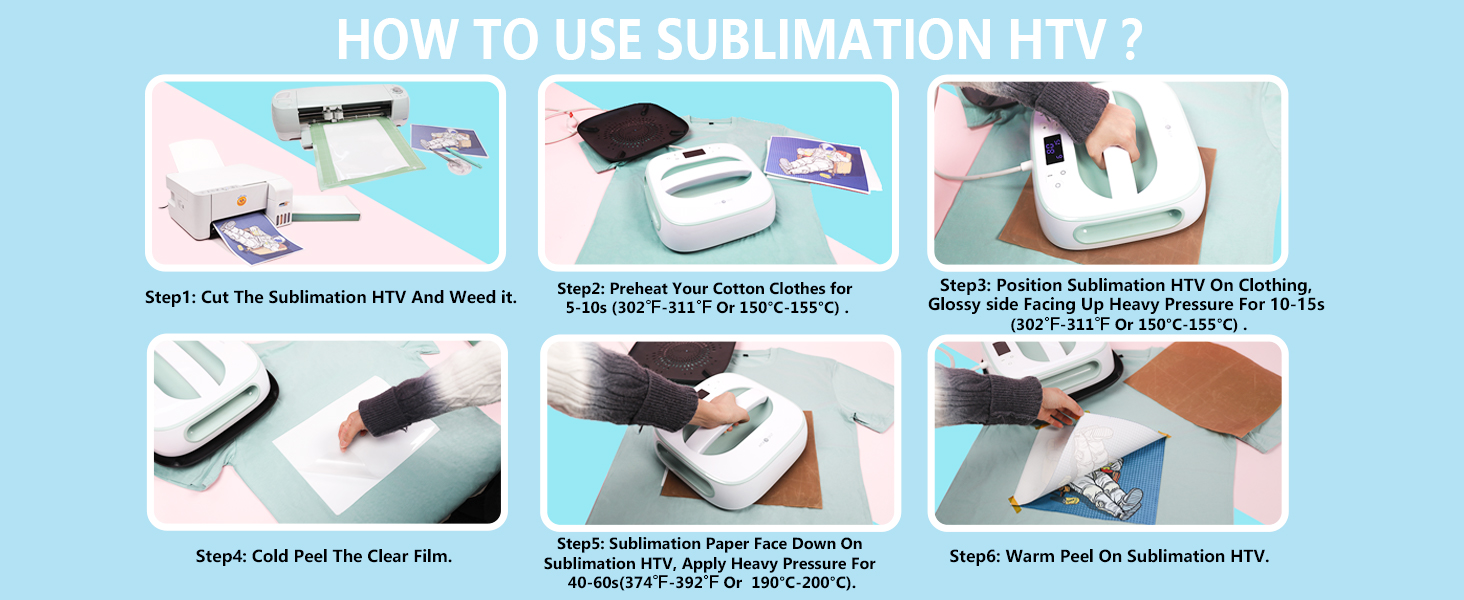 HOW TO USE SUBLIMATION HTV ?

Step1: Cut The Sublimation HTV And Weed it.

Step2: Preheat Your Cotton Clothes for 5-10s (302℉-311℉ Or 150°C-155°C) .

Step3: Position Sublimation HTV On Clothing, Glossy side Facing Up Heavy Pressure For 10-15s (302℉-311℉ Or 150°C-155°C) .

Step4: Cold Peel The Clear Film.

Step5: Sublimation Paper Face Down On Sublimation HTV, Apply Heavy Pressure For 40-60s(374℉-392℉ Or 190°C-200°C).

Step6: Warm Peel On Sublimation HTV.