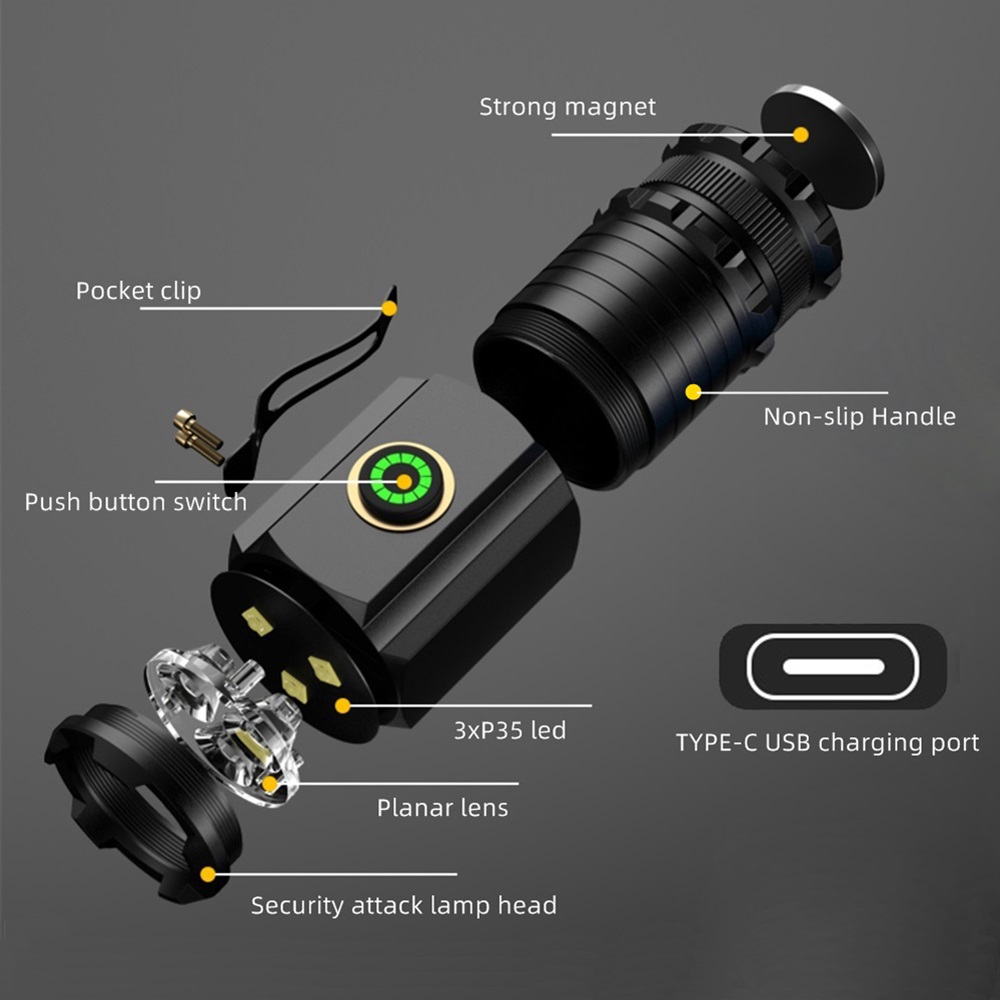 Strong magnet

Pocket clip

Non-slip Handle

Push button switch

3xP35 led

TYPE-C USB charging port

Planar lens

Security attack lamp head