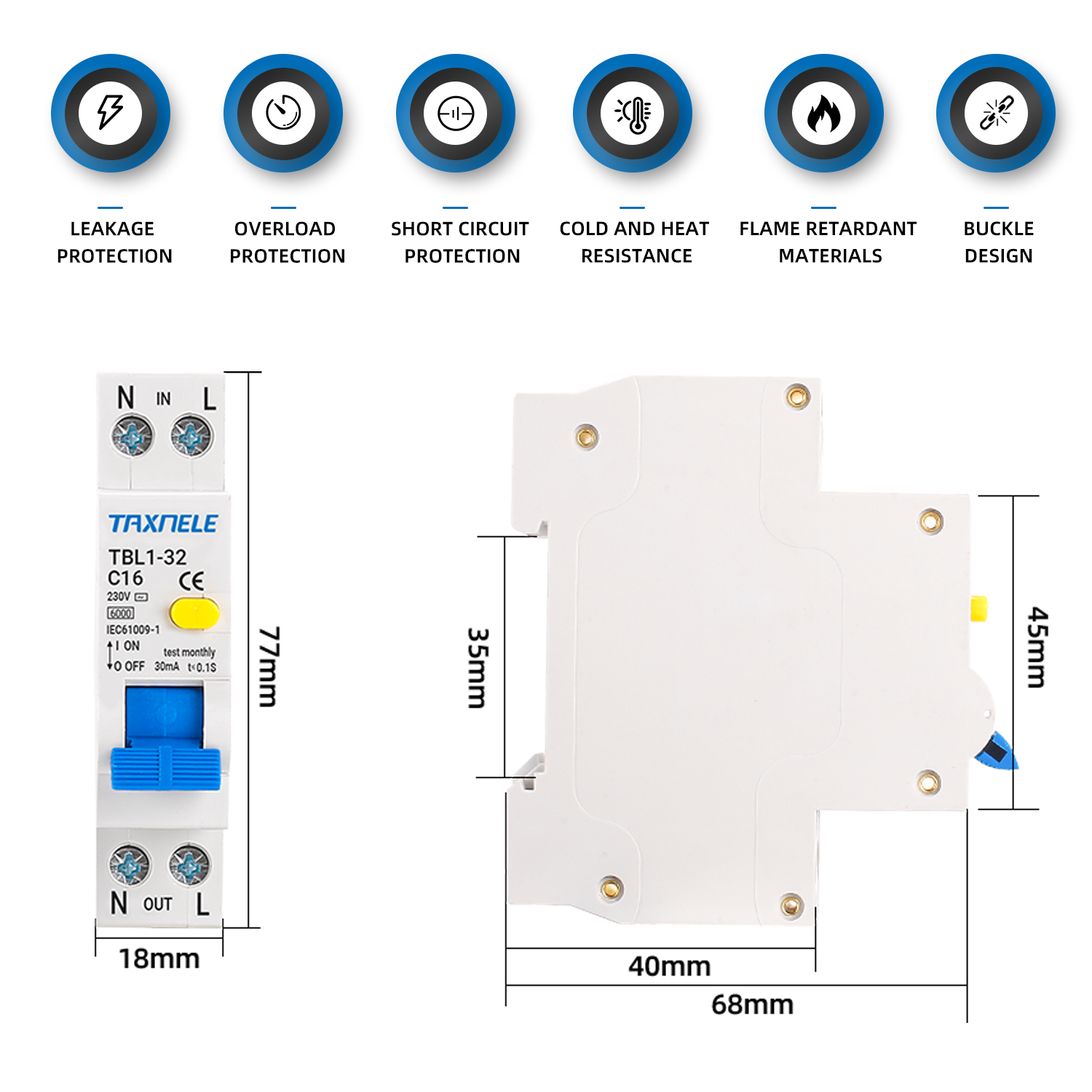 LEAKAGE PROTECTION

OVERLOAD PROTECTION

SHORT CIRCUIT PROTECTION

COLD AND HEAT RESISTANCE

FLAME RETARDANT MATERIALS

BUCKLE DESIGN

N IN L

TAXNELE
TBL1-32
C16
CE
230V ~
6000
IEC61009-1
I ON
O OFF
test monthly
30mA t<0.1S

N OUT L

77mm
18mm
35mm
45mm
40mm
68mm