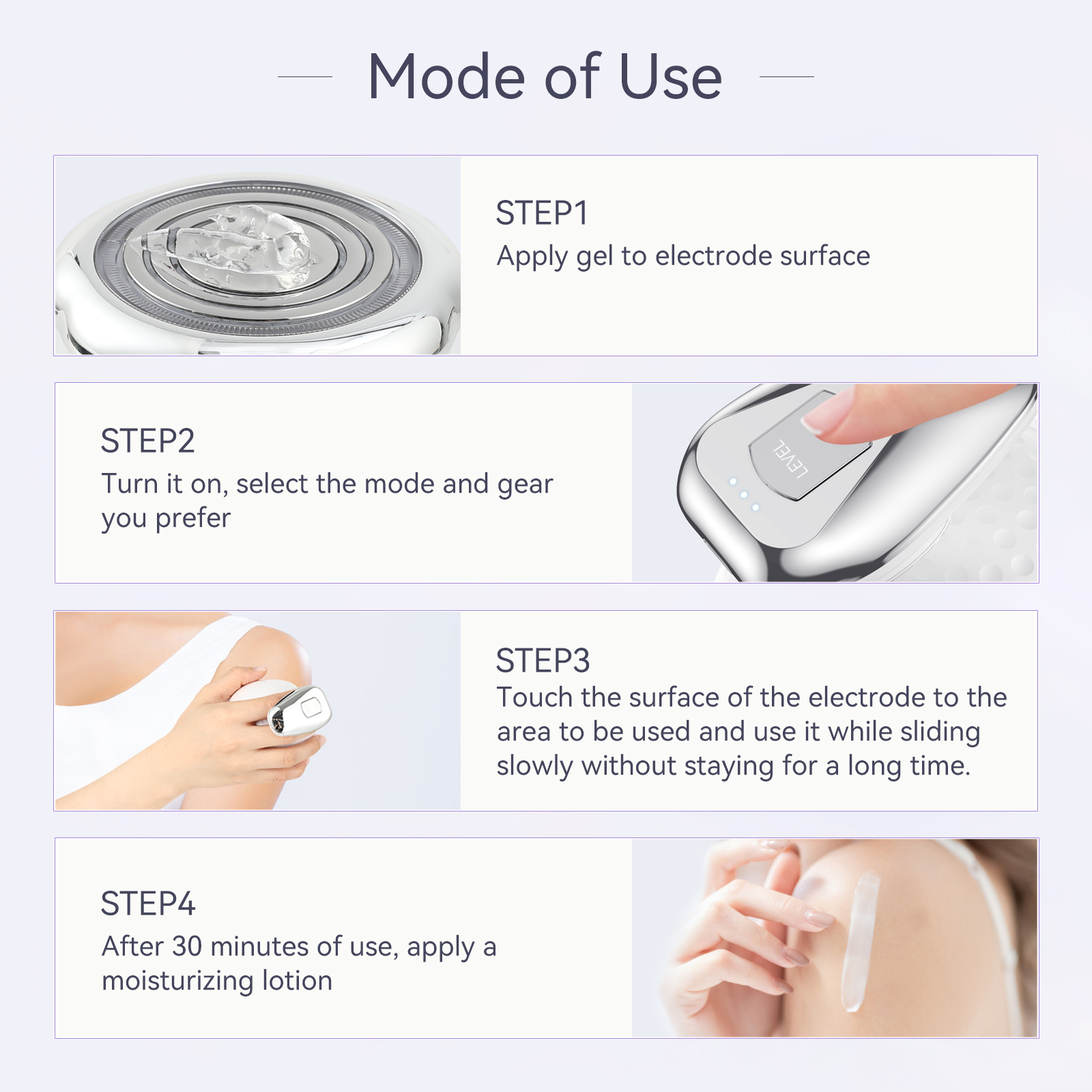 Mode of Use

STEP1
Apply gel to electrode surface

STEP2
Turn it on, select the mode and gear you prefer

LEVEL

STEP3
Touch the surface of the electrode to the area to be used and use it while sliding slowly without staying for a long time.

STEP4
After 30 minutes of use, apply a moisturizing lotion