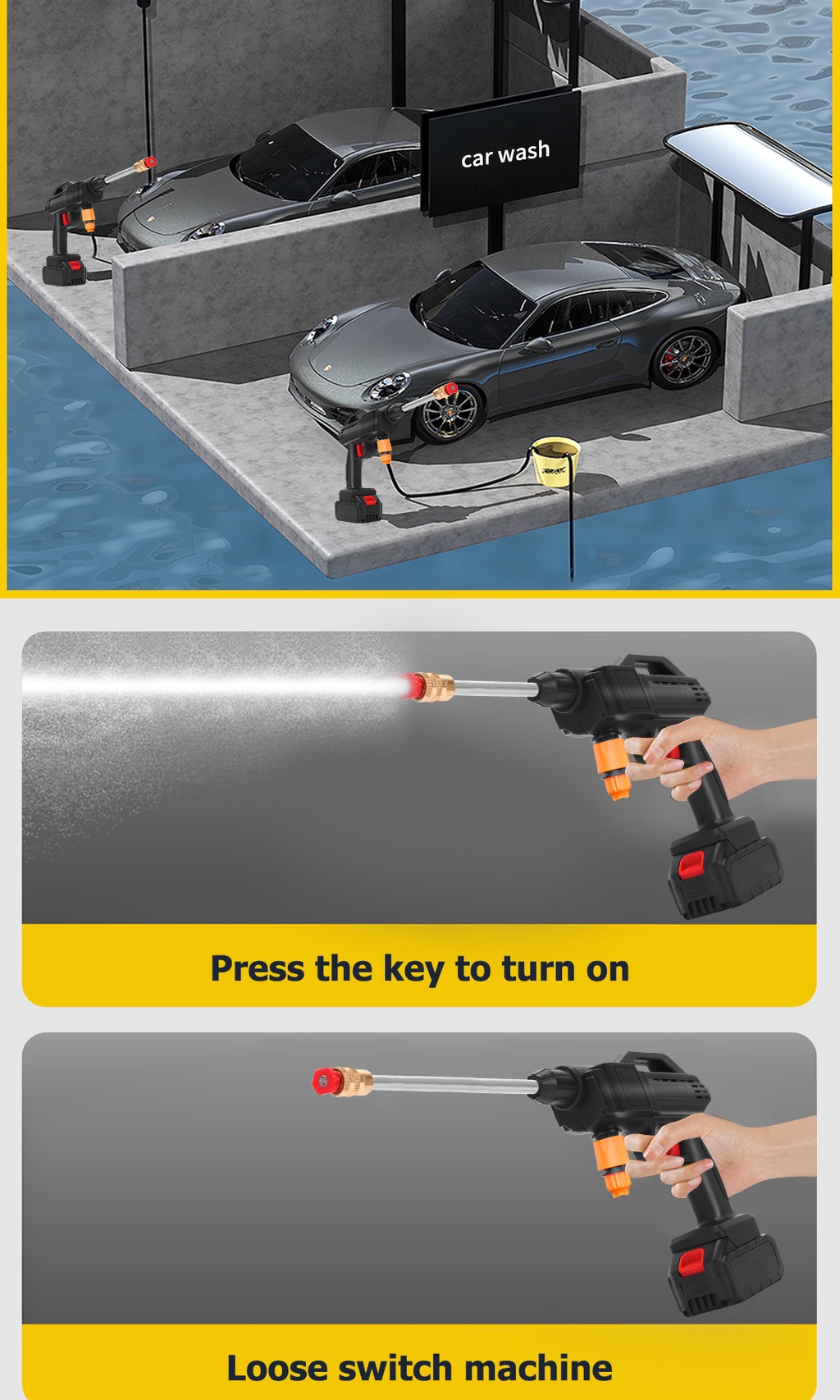 car wash

Press the key to turn on

Loose switch machine