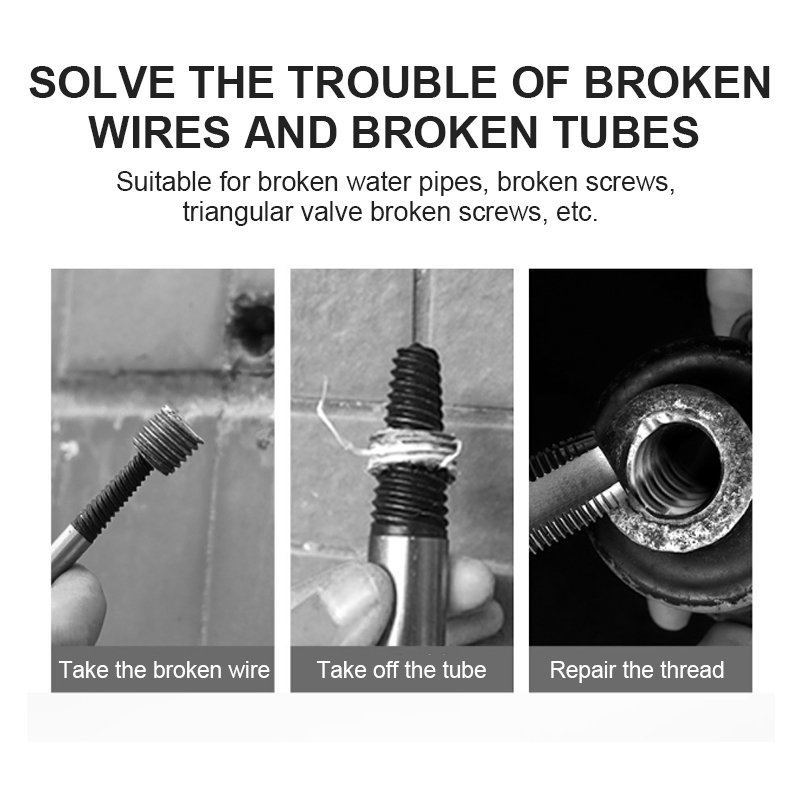 SOLVE THE TROUBLE OF BROKEN WIRES AND BROKEN TUBES

Suitable for broken water pipes, broken screws, triangular valve broken screws, etc.

Take the broken wire

Take off the tube

Repair the thread