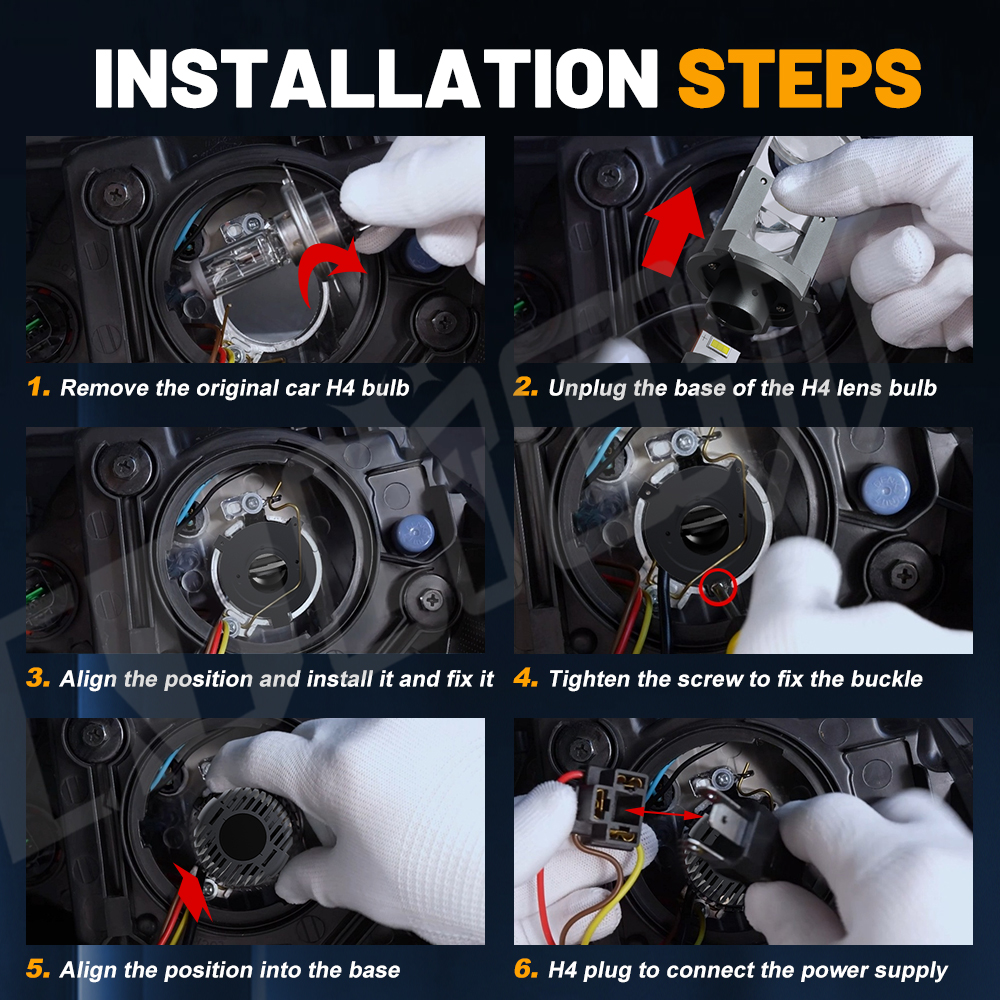 INSTALLATION STEPS

1. Remove the original car H4 bulb

2. Unplug the base of the H4 lens bulb

3. Align the position and install it and fix it

4. Tighten the screw to fix the buckle

5. Align the position into the base

6. H4 plug to connect the power supply