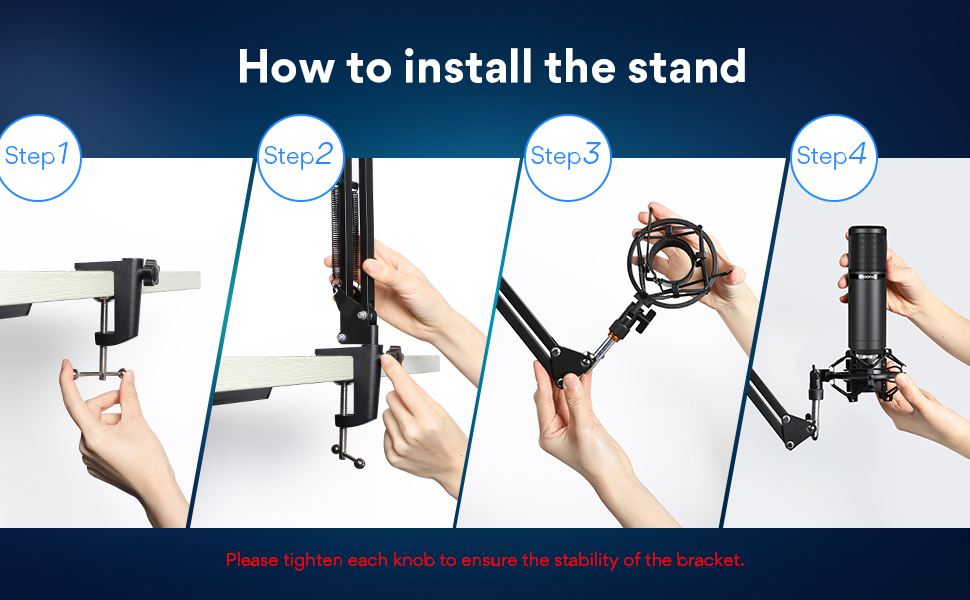 How to install the stand

Step1

Step2

Step3

Step4

Please tighten each knob to ensure the stability of the bracket.