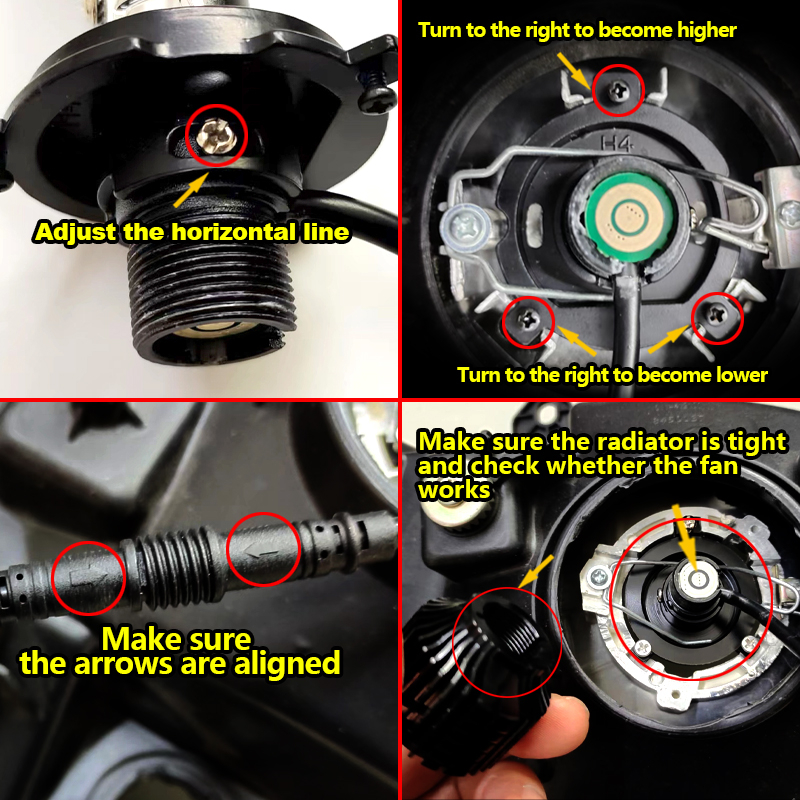 Adjust the horizontal line

Turn to the right to become higher

H4

Turn to the right to become lower

Make sure the arrows are aligned

Make sure the radiator is tight and check whether the fan works