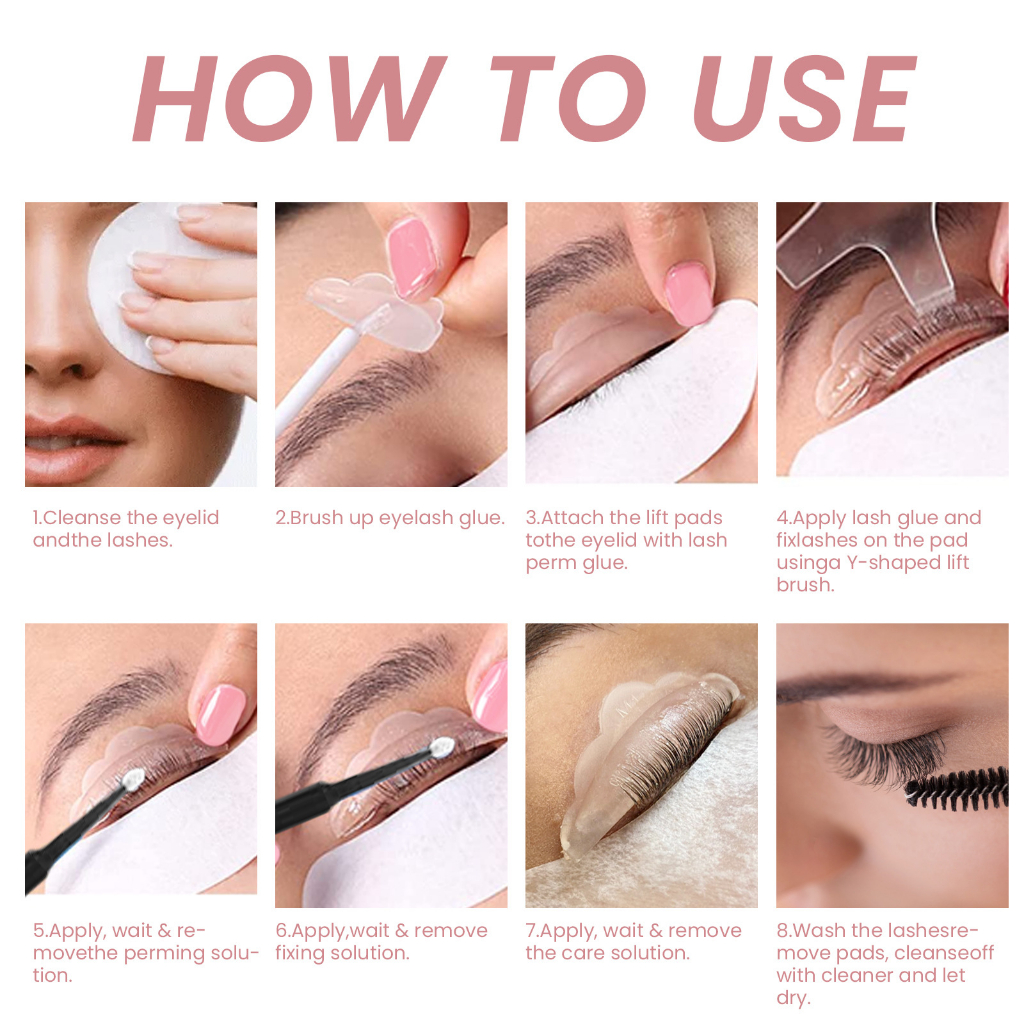 HOW TO USE

1.Cleanse the eyelid andthe lashes.

2.Brush up eyelash glue.

3.Attach the lift pads tothe eyelid with lash perm glue.

4.Apply lash glue and fixlashes on the pad usinga Y-shaped lift brush.

5.Apply, wait & removethe perming solution.

6.Apply,wait & remove fixing solution.

7.Apply, wait & remove the care solution.

8.Wash the lashesremove pads, cleanseoff with cleaner and let dry.