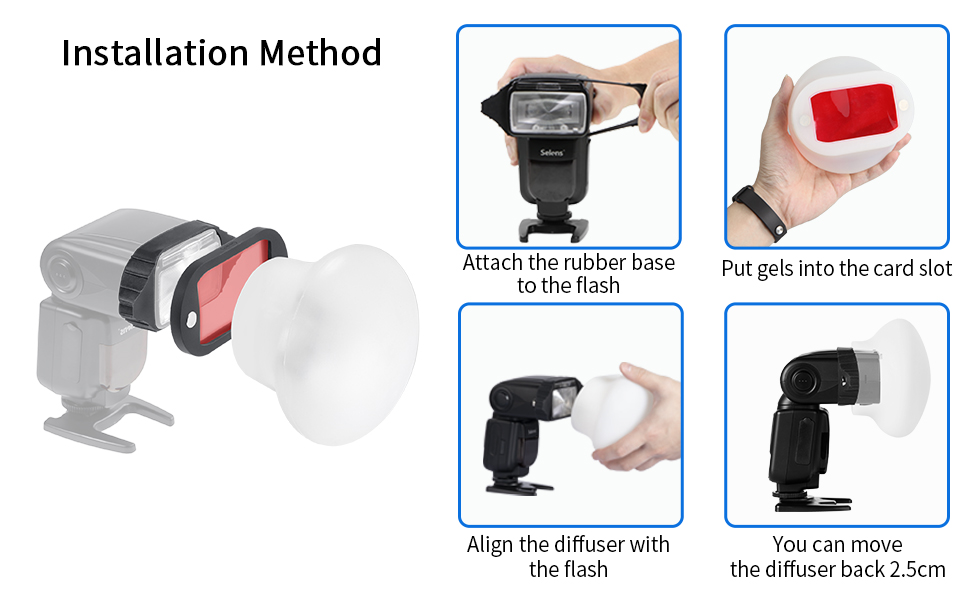 Installation Method

Selens

Attach the rubber base to the flash

Put gels into the card slot

Align the diffuser with the flash

You can move the diffuser back 2.5cm