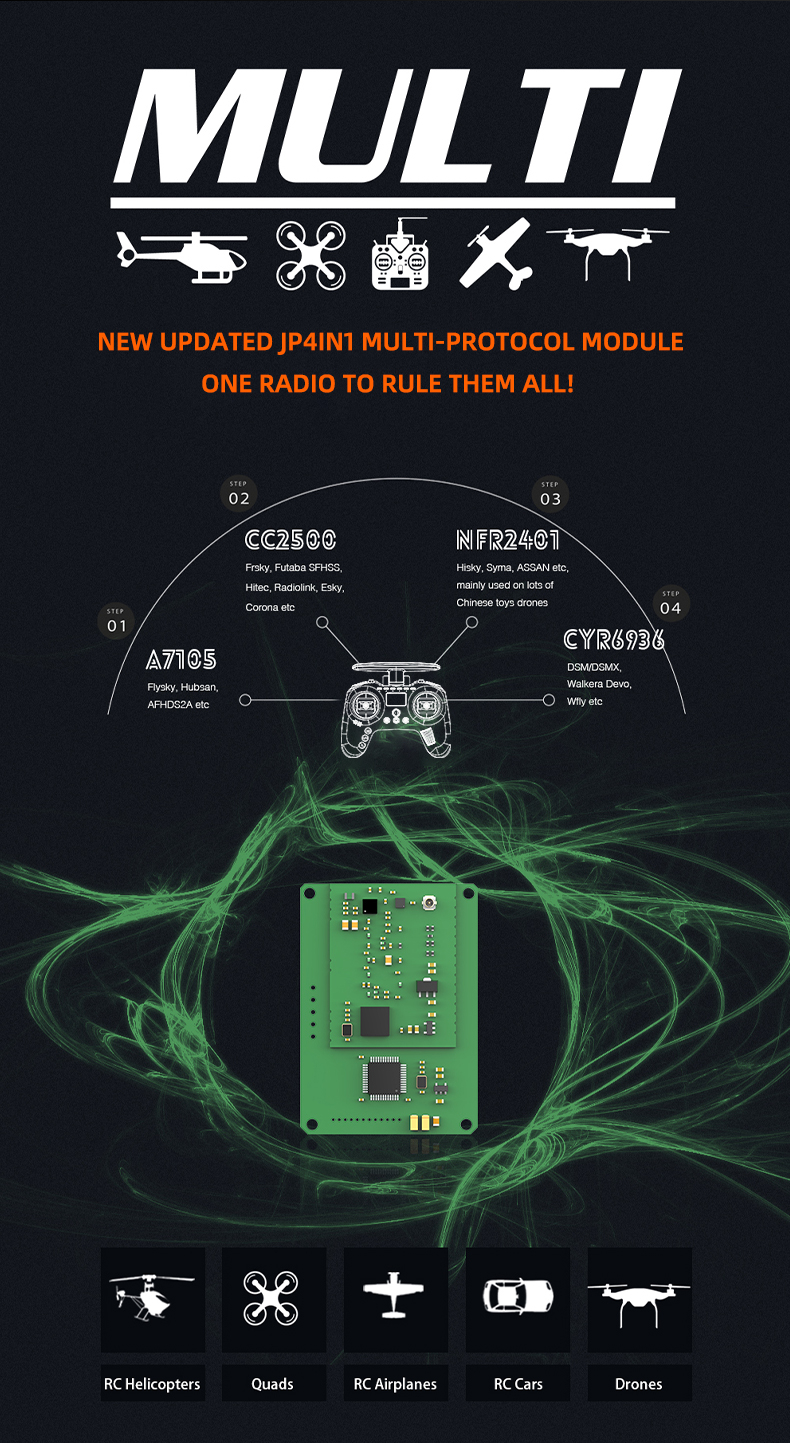 MULTI

NEW UPDATED JP4IN1 MULTI-PROTOCOL MODULE
ONE RADIO TO RULE THEM ALL!

STEP 01
A7105
Flysky, Hubsan, AFHDS2A etc

STEP 02
CC2500
Frsky, Futaba SFHSS, Hitec, Radiolink, Esky, Corona etc

STEP 03
NFR2401
Hisky, Syma, ASSAN etc, mainly used on lots of Chinese toys drones

STEP 04
CYR6936
DSM/DSMX, Walkera Devo, Wfly etc

RC Helicopters

Quads

RC Airplanes

RC Cars

Drones