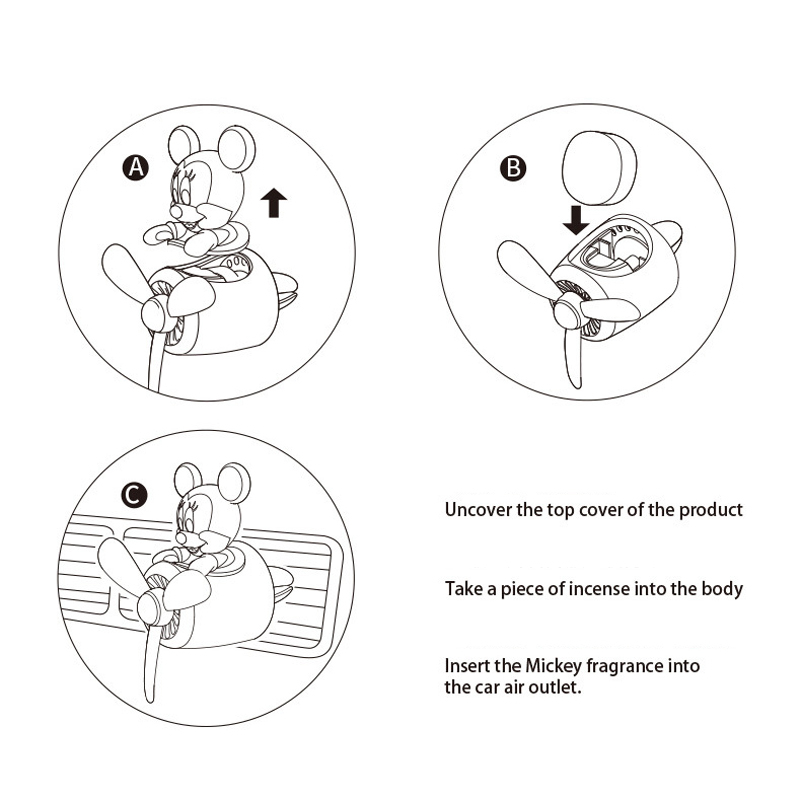 A

B

C

Uncover the top cover of the product

Take a piece of incense into the body

Insert the Mickey fragrance into the car air outlet.