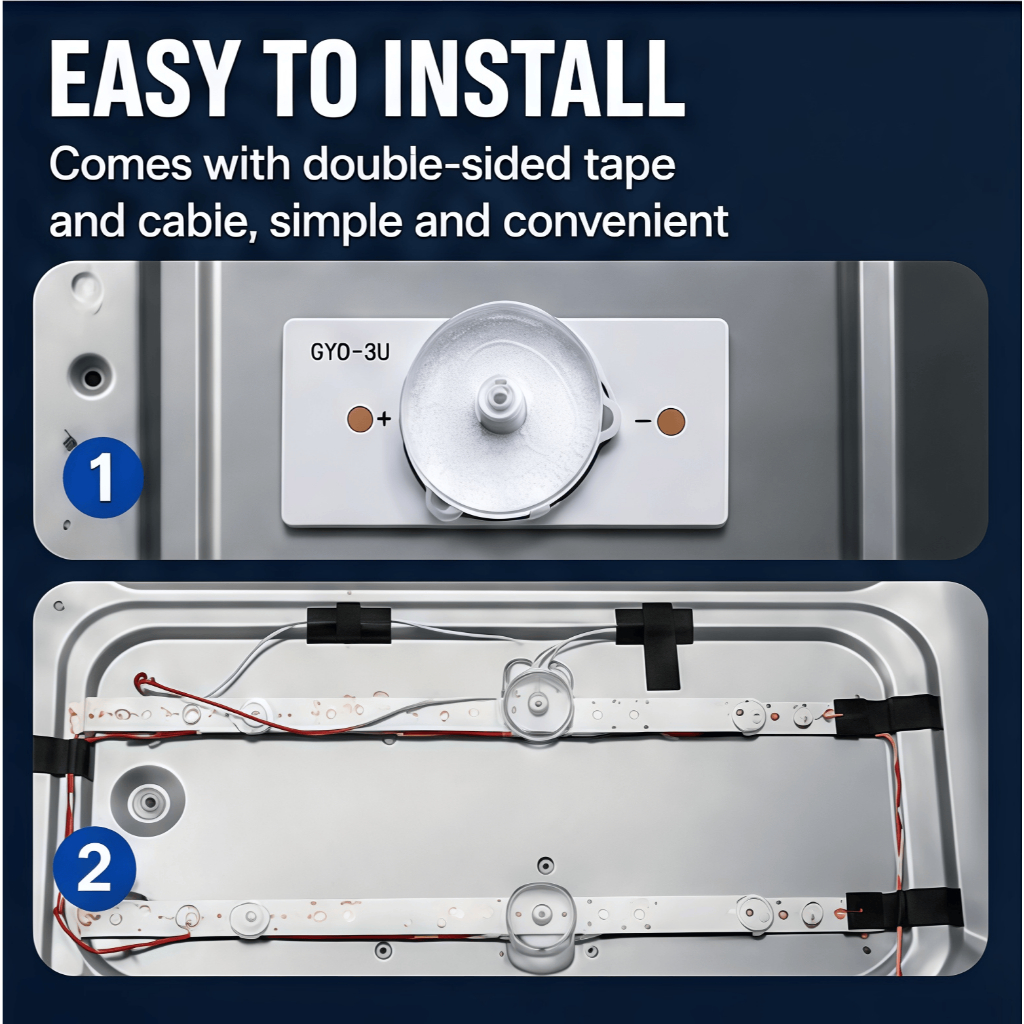 EASY TO INSTALL
Comes with double-sided tape and cabie, simple and convenient

GYO-3U
+
−
1

2