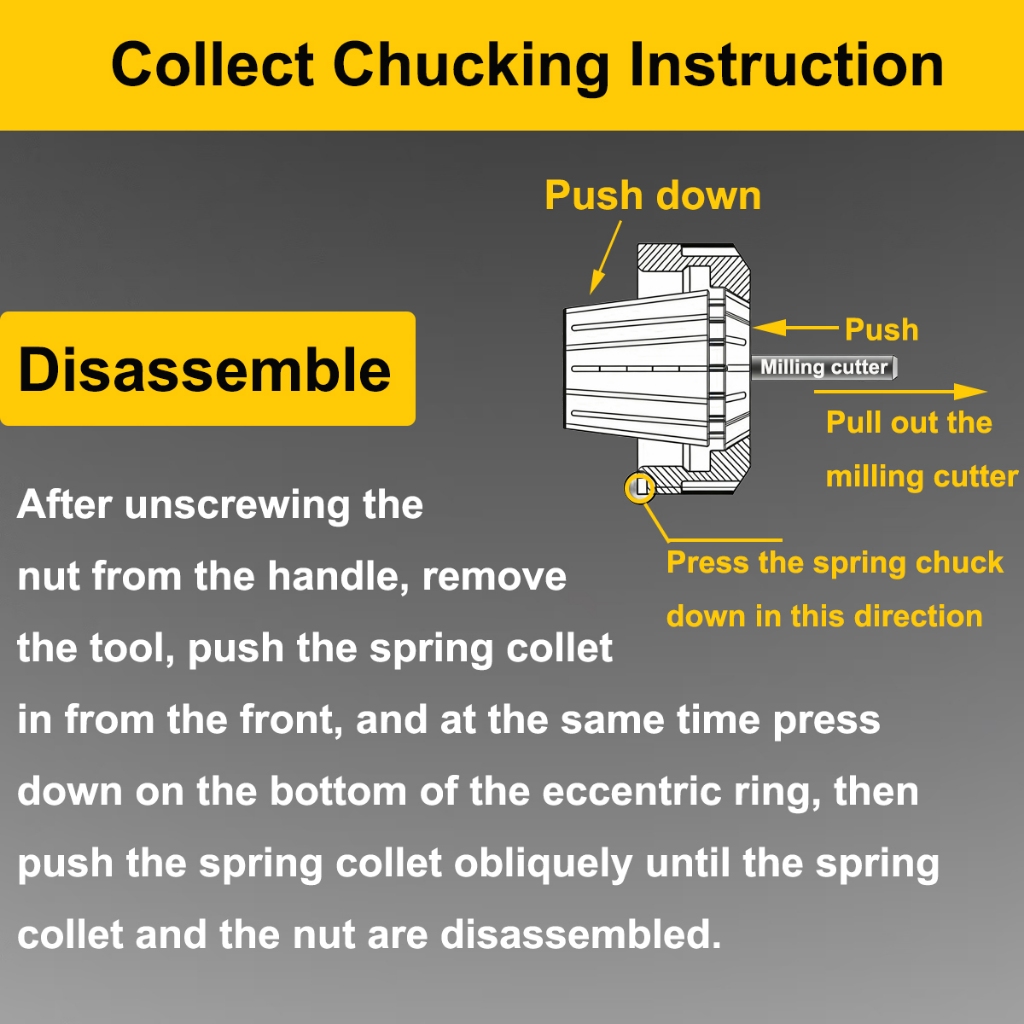 Collect Chucking Instruction

Push down

Push

Milling cutter

Pull out the milling cutter

Press the spring chuck down in this direction

Disassemble

After unscrewing the nut from the handle, remove the tool, push the spring collet in from the front, and at the same time press down on the bottom of the eccentric ring, then push the spring collet obliquely until the spring collet and the nut are disassembled.