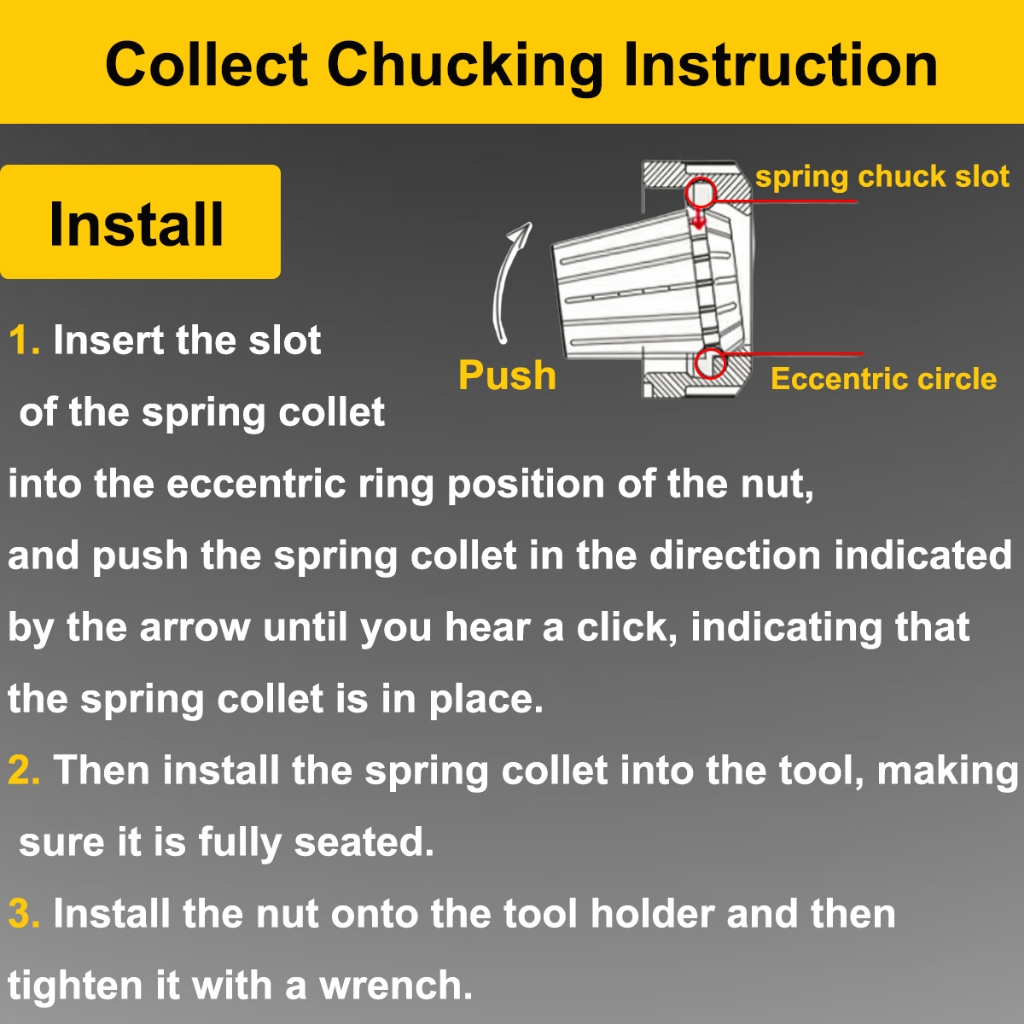 Collect Chucking Instruction

Install

spring chuck slot

Push

Eccentric circle

1. Insert the slot of the spring collet into the eccentric ring position of the nut, and push the spring collet in the direction indicated by the arrow until you hear a click, indicating that the spring collet is in place.

2. Then install the spring collet into the tool, making sure it is fully seated.

3. Install the nut onto the tool holder and then tighten it with a wrench.