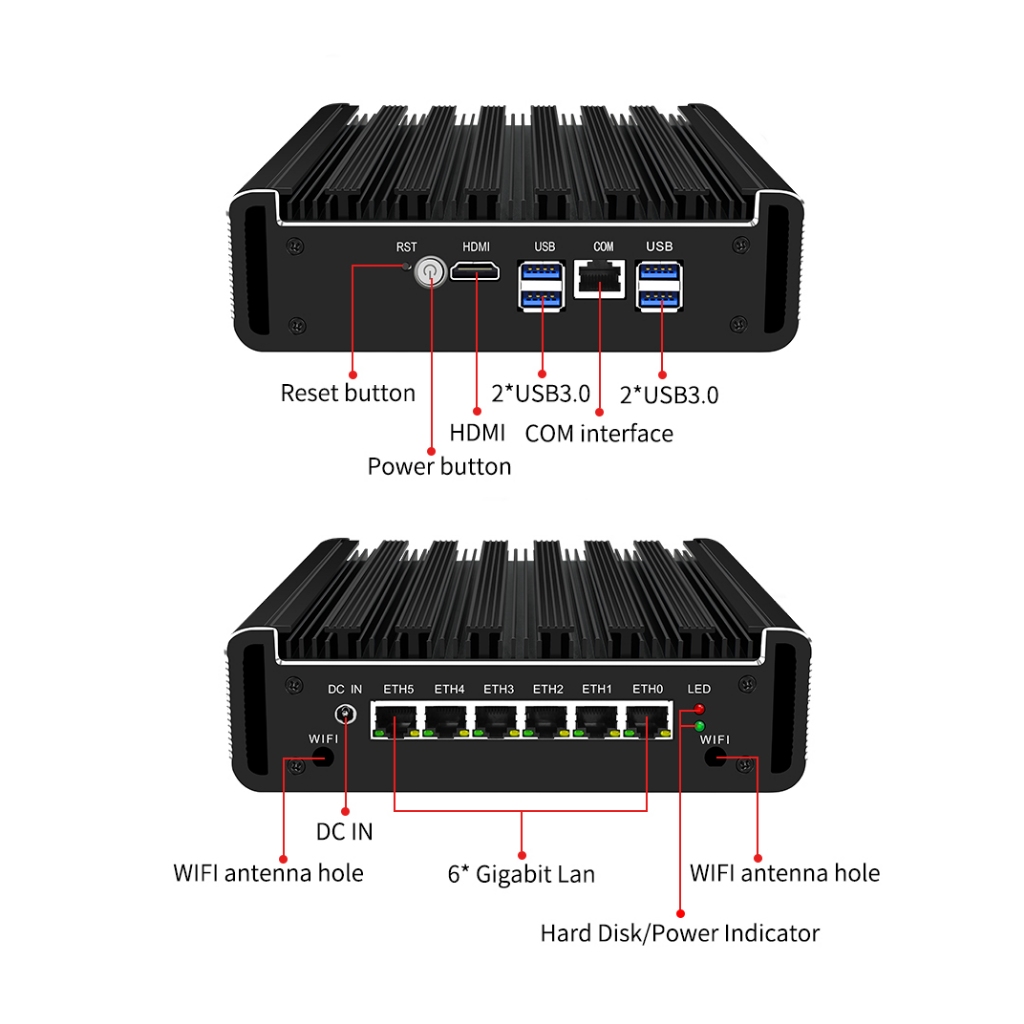 RST HDMI USB COM USB

Reset button
2*USB3.0
2*USB3.0
HDMI
COM interface
Power button

DC IN ETH5 ETH4 ETH3 ETH2 ETH1 ETH0 LED
WIFI
WIFI

DC IN
WIFI antenna hole
6* Gigabit Lan
WIFI antenna hole
Hard Disk/Power Indicator