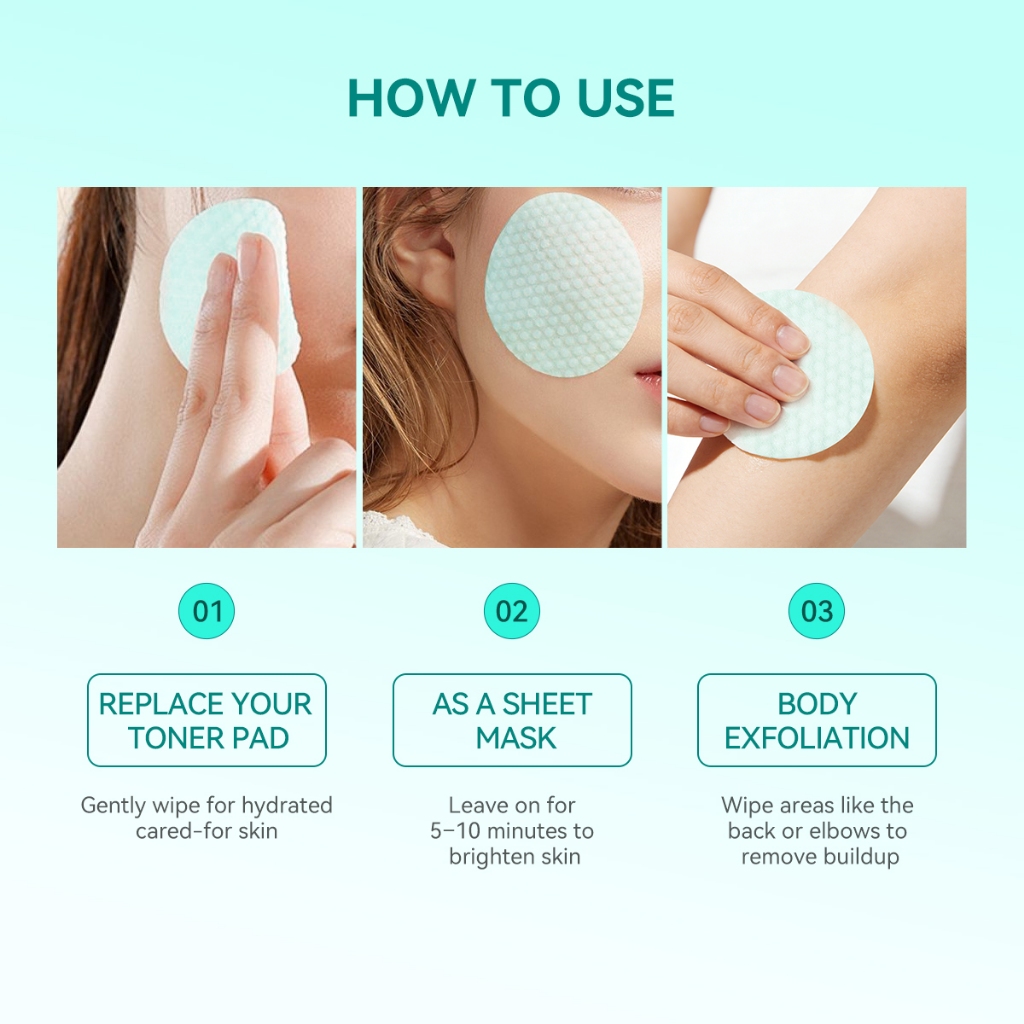 HOW TO USE

01

REPLACE YOUR TONER PAD

Gently wipe for hydrated cared-for skin

02

AS A SHEET MASK

Leave on for 5–10 minutes to brighten skin

03

BODY EXFOLIATION

Wipe areas like the back or elbows to remove buildup