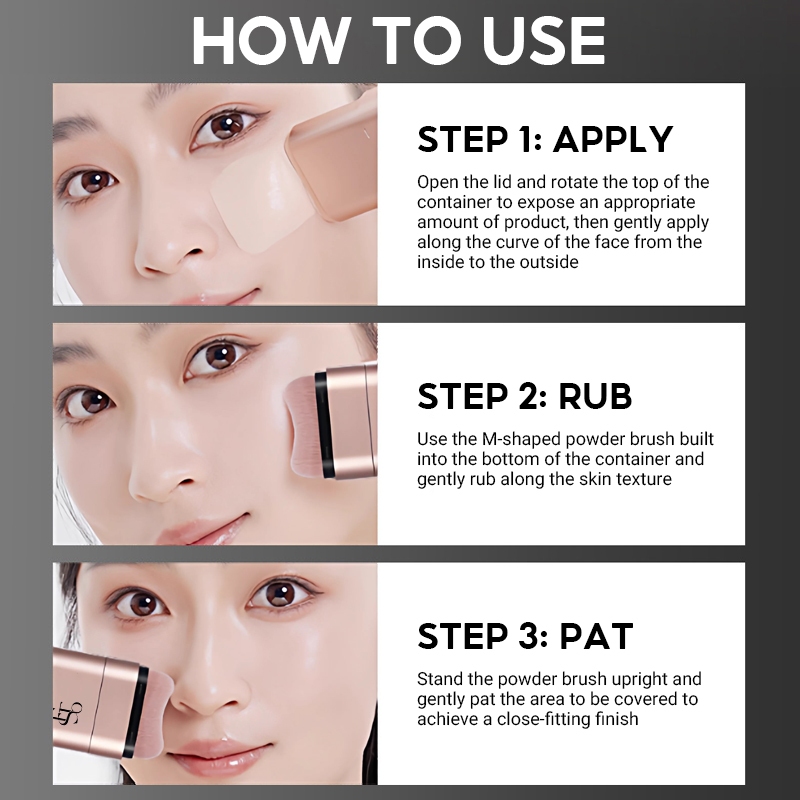 HOW TO USE

STEP 1: APPLY

Open the lid and rotate the top of the container to expose an appropriate amount of product, then gently apply along the curve of the face from the inside to the outside

STEP 2: RUB

Use the M-shaped powder brush built into the bottom of the container and gently rub along the skin texture

STEP 3: PAT

Stand the powder brush upright and gently pat the area to be covered to achieve a close-fitting finish