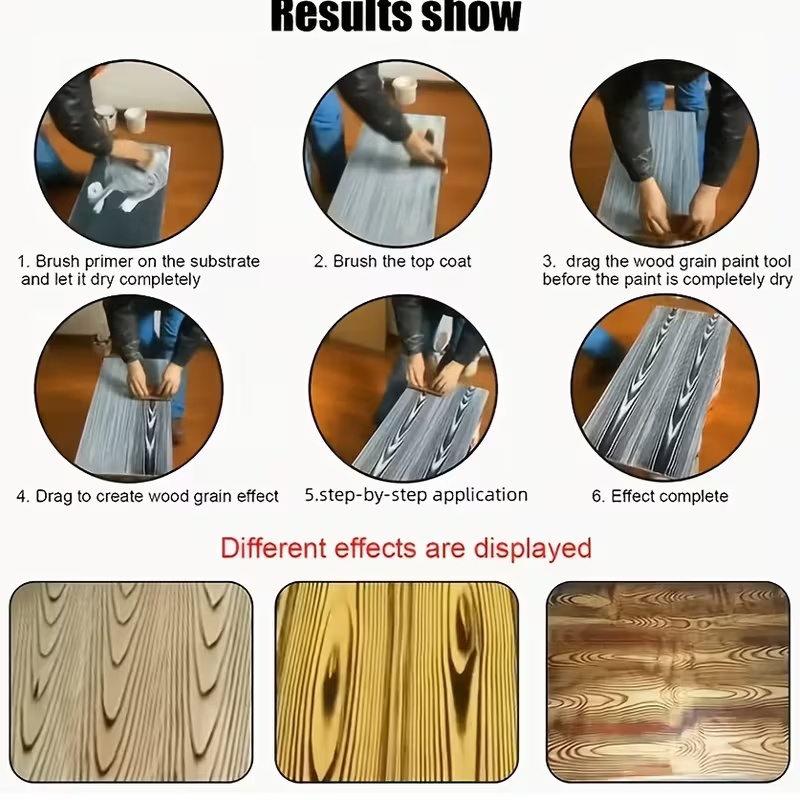 Results show

1. Brush primer on the substrate and let it dry completely

2. Brush the top coat

3. drag the wood grain paint tool before the paint is completely dry

4. Drag to create wood grain effect

5.step-by-step application

6. Effect complete

Different effects are displayed