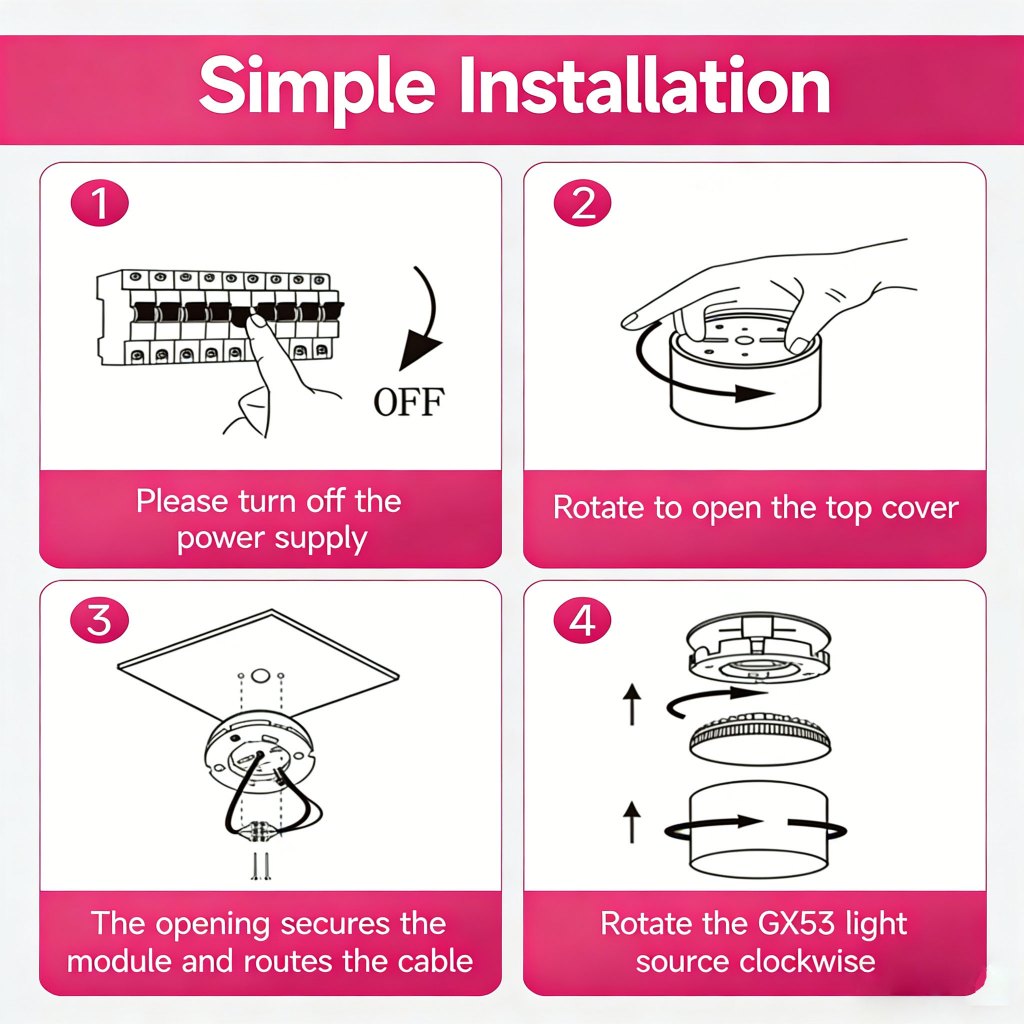 Simple Installation

1

OFF

Please turn off the power supply

2

Rotate to open the top cover

3

The opening secures the module and routes the cable

4

Rotate the GX53 light source clockwise