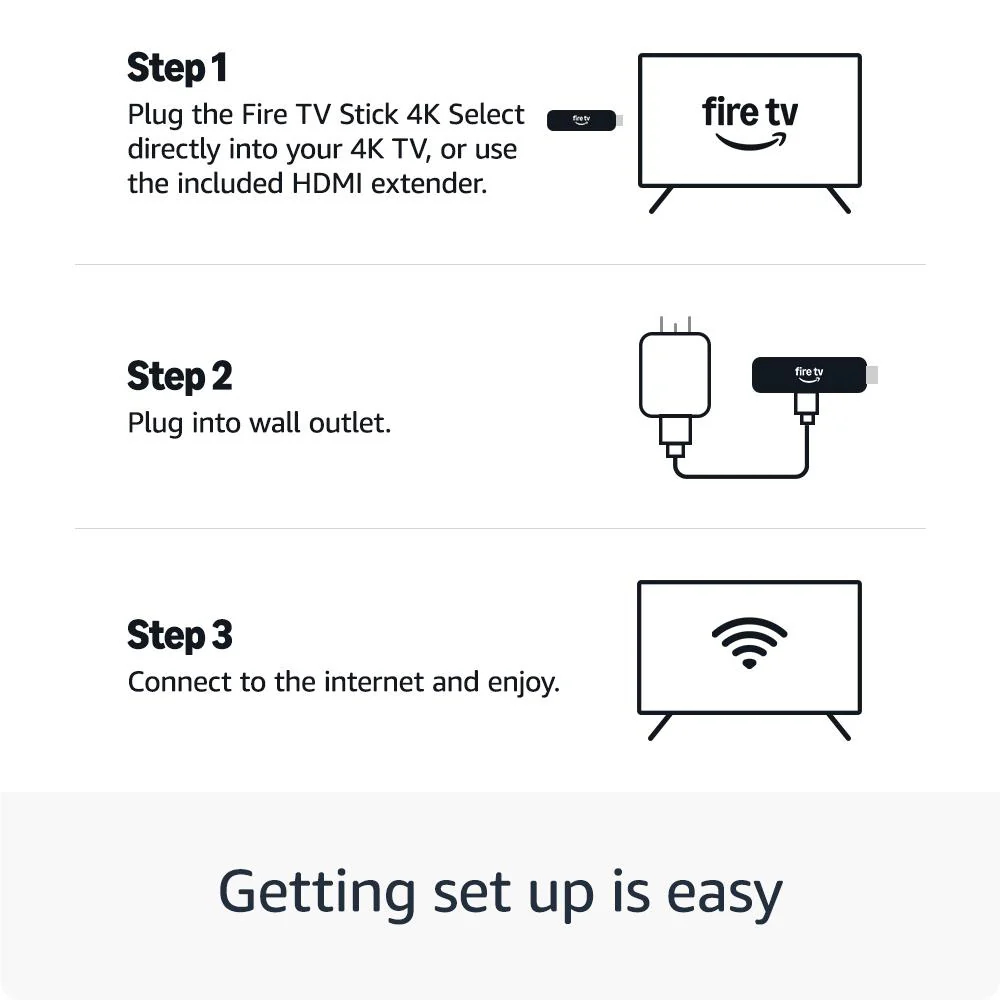 Step 1
Plug the Fire TV Stick 4K Select directly into your 4K TV, or use the included HDMI extender.

fire tv

fire tv

Step 2
Plug into wall outlet.

fire tv

Step 3
Connect to the internet and enjoy.

Getting set up is easy