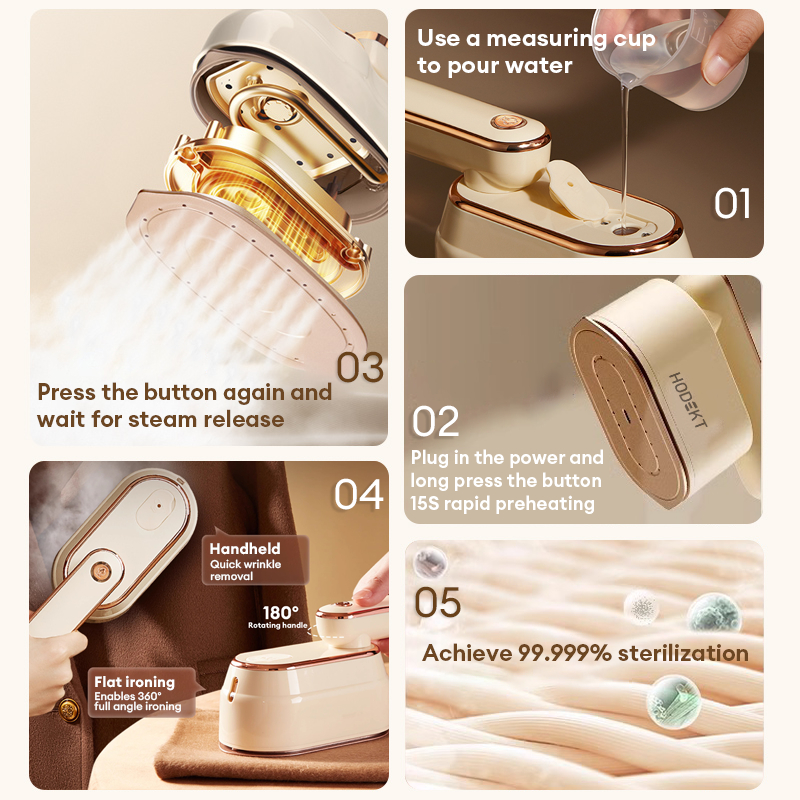 03

Press the button again and wait for steam release

Use a measuring cup to pour water

01

HODEKT

02

Plug in the power and long press the button 15S rapid preheating

04

Handheld
Quick wrinkle removal

180°
Rotating handle

Flat ironing
Enables 360° full angle ironing

05

Achieve 99.999% sterilization