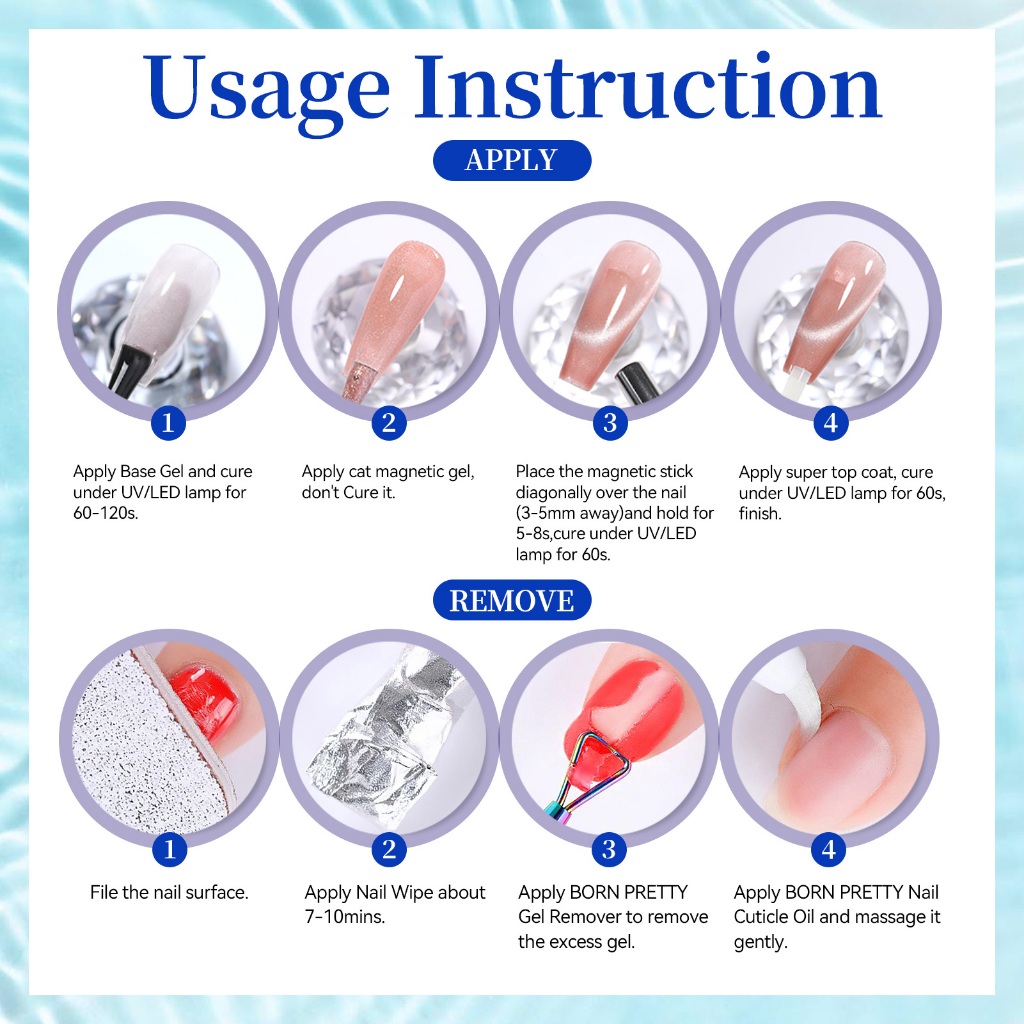 Usage Instruction

APPLY

1
Apply Base Gel and cure under UV/LED lamp for 60-120s.

2
Apply cat magnetic gel, don't Cure it.

3
Place the magnetic stick diagonally over the nail (3-5mm away)and hold for 5-8s,cure under UV/LED lamp for 60s.

4
Apply super top coat, cure under UV/LED lamp for 60s, finish.

REMOVE

1
File the nail surface.

2
Apply Nail Wipe about 7-10mins.

3
Apply BORN PRETTY Gel Remover to remove the excess gel.

4
Apply BORN PRETTY Nail Cuticle Oil and massage it gently.