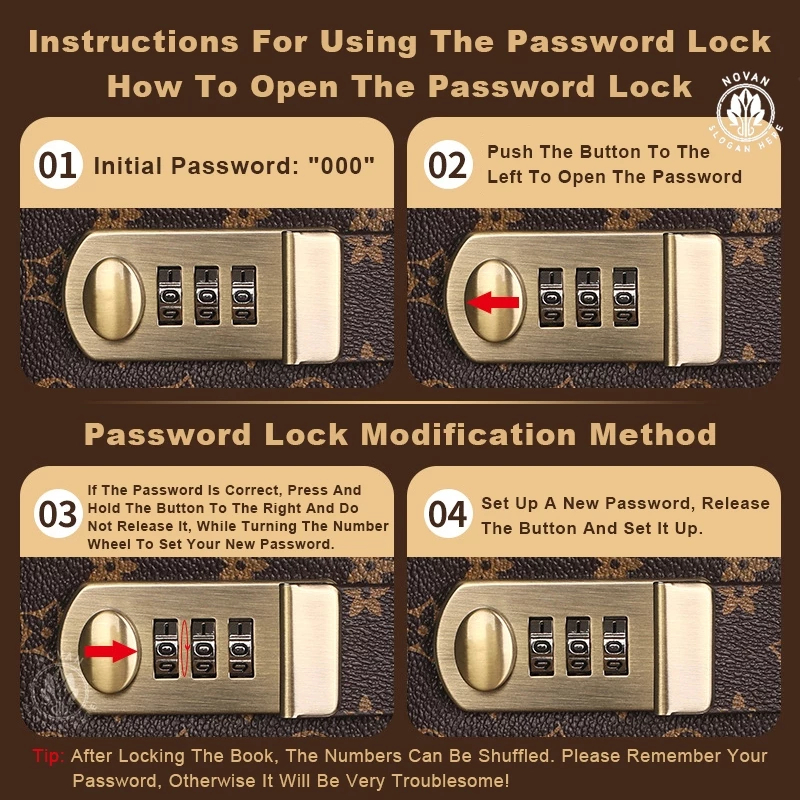 Instructions For Using The Password Lock
How To Open The Password Lock

NOVAN
SLOGAN HERE

01 Initial Password: "000"

02 Push The Button To The Left To Open The Password

Password Lock Modification Method

03 If The Password Is Correct, Press And Hold The Button To The Right And Do Not Release It, While Turning The Number Wheel To Set Your New Password.

04 Set Up A New Password, Release The Button And Set It Up.

Tip: After Locking The Book, The Numbers Can Be Shuffled. Please Remember Your Password, Otherwise It Will Be Very Troublesome!