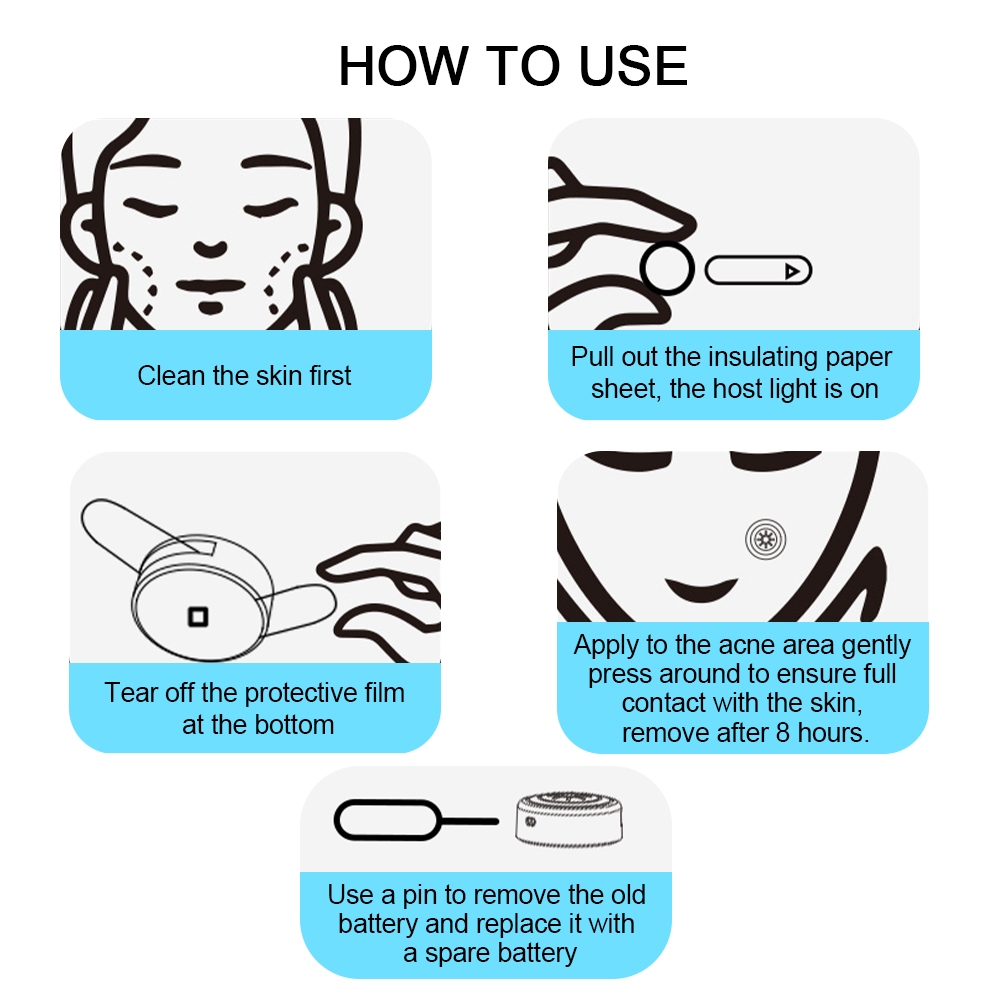 HOW TO USE

Clean the skin first

Pull out the insulating paper sheet, the host light is on

Tear off the protective film at the bottom

Apply to the acne area gently press around to ensure full contact with the skin, remove after 8 hours.

Use a pin to remove the old battery and replace it with a spare battery