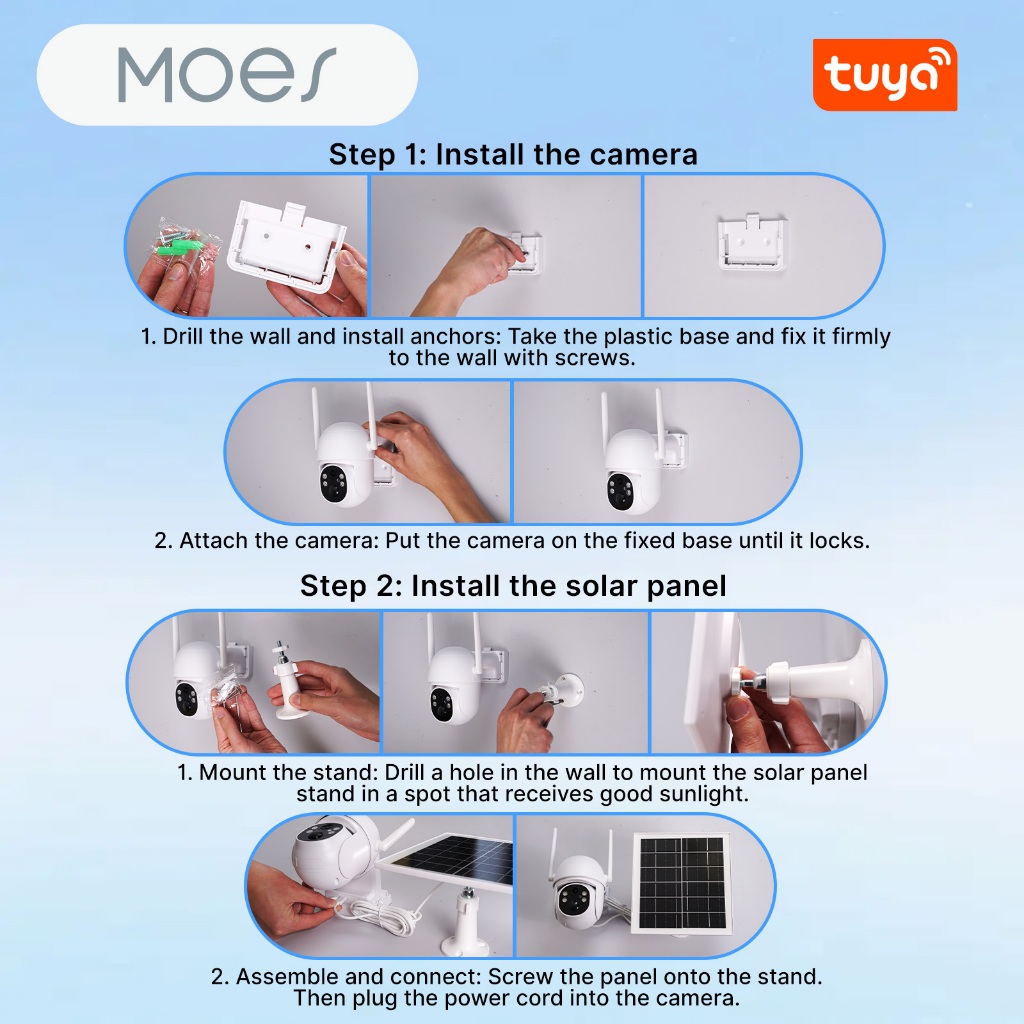 MOES

tuya

Step 1: Install the camera

1. Drill the wall and install anchors: Take the plastic base and fix it firmly to the wall with screws.

2. Attach the camera: Put the camera on the fixed base until it locks.

Step 2: Install the solar panel

1. Mount the stand: Drill a hole in the wall to mount the solar panel stand in a spot that receives good sunlight.

2. Assemble and connect: Screw the panel onto the stand. Then plug the power cord into the camera.