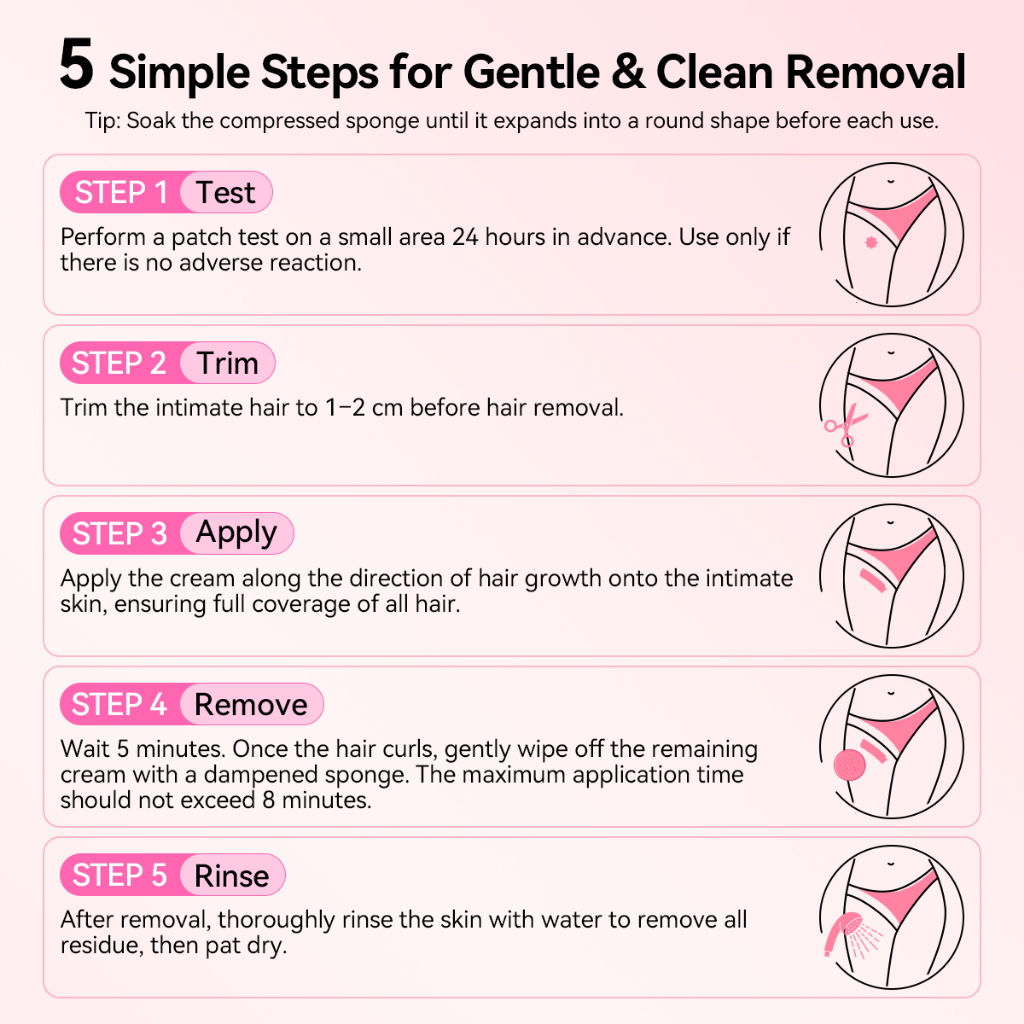 5 Simple Steps for Gentle & Clean Removal

Tip: Soak the compressed sponge until it expands into a round shape before each use.

STEP 1 Test

Perform a patch test on a small area 24 hours in advance. Use only if there is no adverse reaction.

STEP 2 Trim

Trim the intimate hair to 1–2 cm before hair removal.

STEP 3 Apply

Apply the cream along the direction of hair growth onto the intimate skin, ensuring full coverage of all hair.

STEP 4 Remove

Wait 5 minutes. Once the hair curls, gently wipe off the remaining cream with a dampened sponge. The maximum application time should not exceed 8 minutes.

STEP 5 Rinse

After removal, thoroughly rinse the skin with water to remove all residue, then pat dry.