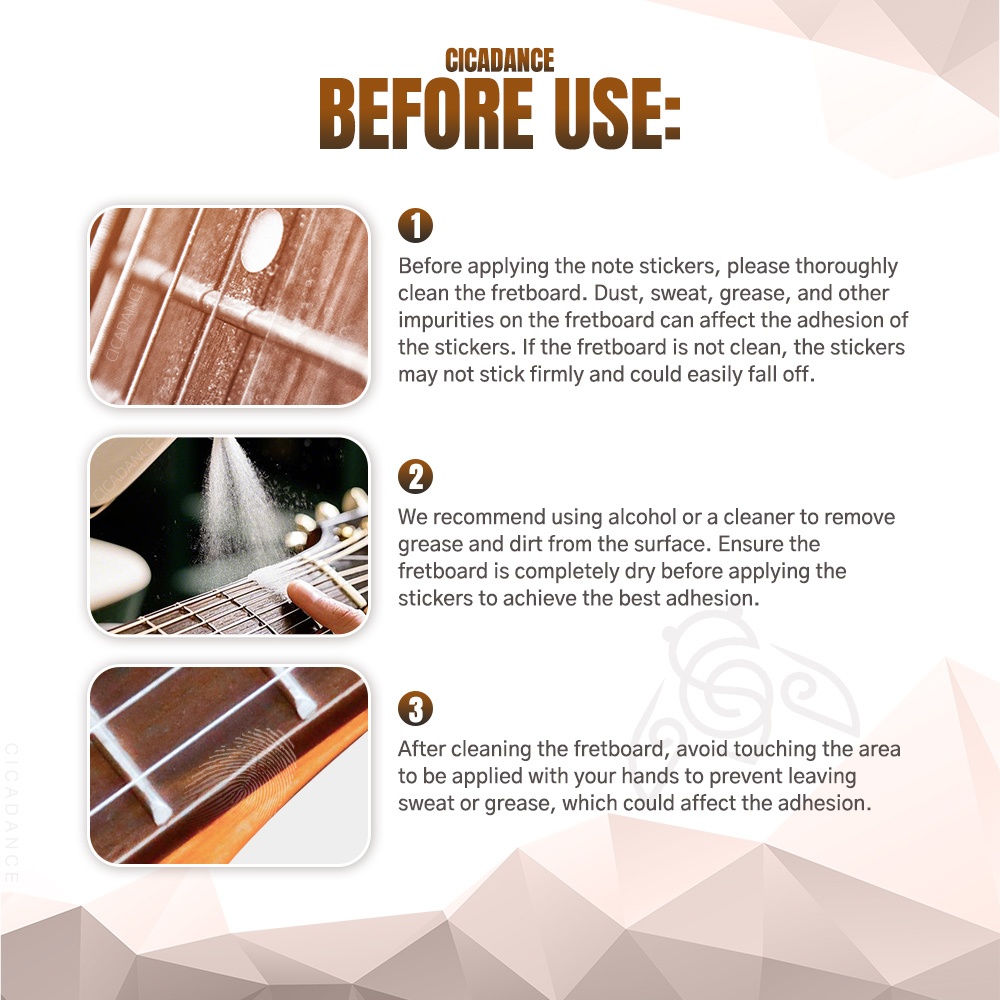 CICADANCE
BEFORE USE:

CICADANCE

1
Before applying the note stickers, please thoroughly clean the fretboard. Dust, sweat, grease, and other impurities on the fretboard can affect the adhesion of the stickers. If the fretboard is not clean, the stickers may not stick firmly and could easily fall off.

CICADANCE

2
We recommend using alcohol or a cleaner to remove grease and dirt from the surface. Ensure the fretboard is completely dry before applying the stickers to achieve the best adhesion.

3
After cleaning the fretboard, avoid touching the area to be applied with your hands to prevent leaving sweat or grease, which could affect the adhesion.

CICADANCE