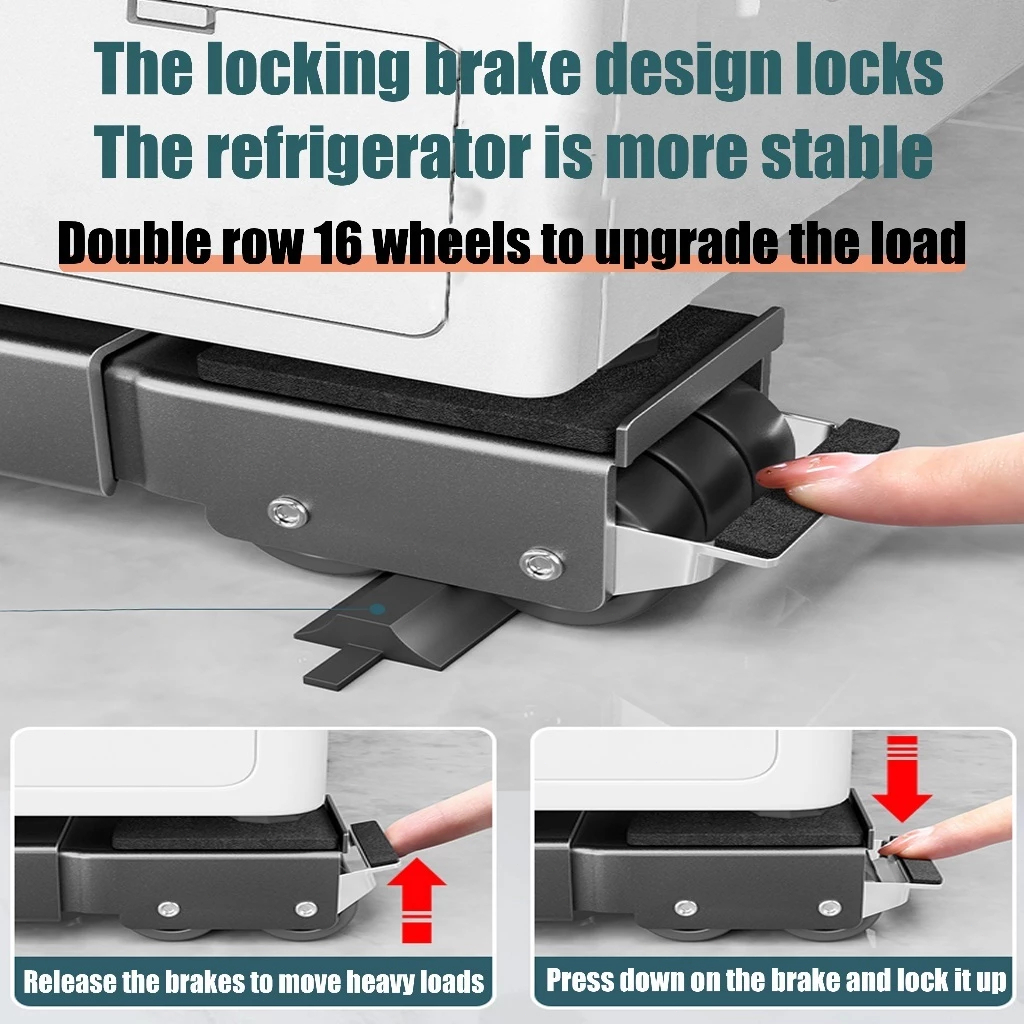 The locking brake design locks
The refrigerator is more stable

Double row 16 wheels to upgrade the load

Release the brakes to move heavy loads

Press down on the brake and lock it up