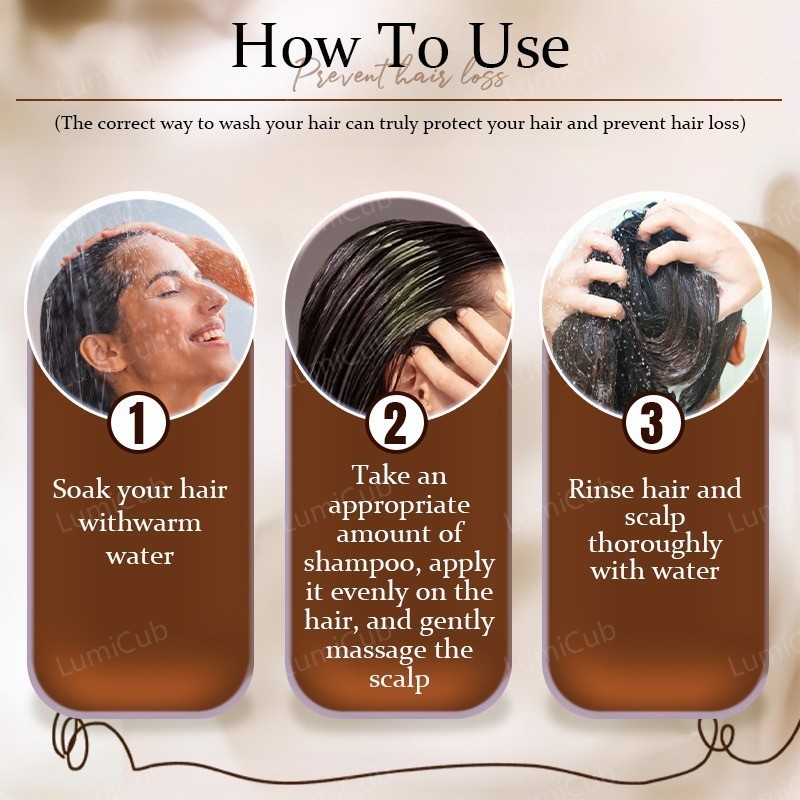 How To Use

Prevent hair loss

(The correct way to wash your hair can truly protect your hair and prevent hair loss)

1

Soak your hair withwarm water

2

Take an appropriate amount of shampoo, apply it evenly on the hair, and gently massage the scalp

3

Rinse hair and scalp thoroughly with water

LumiCub