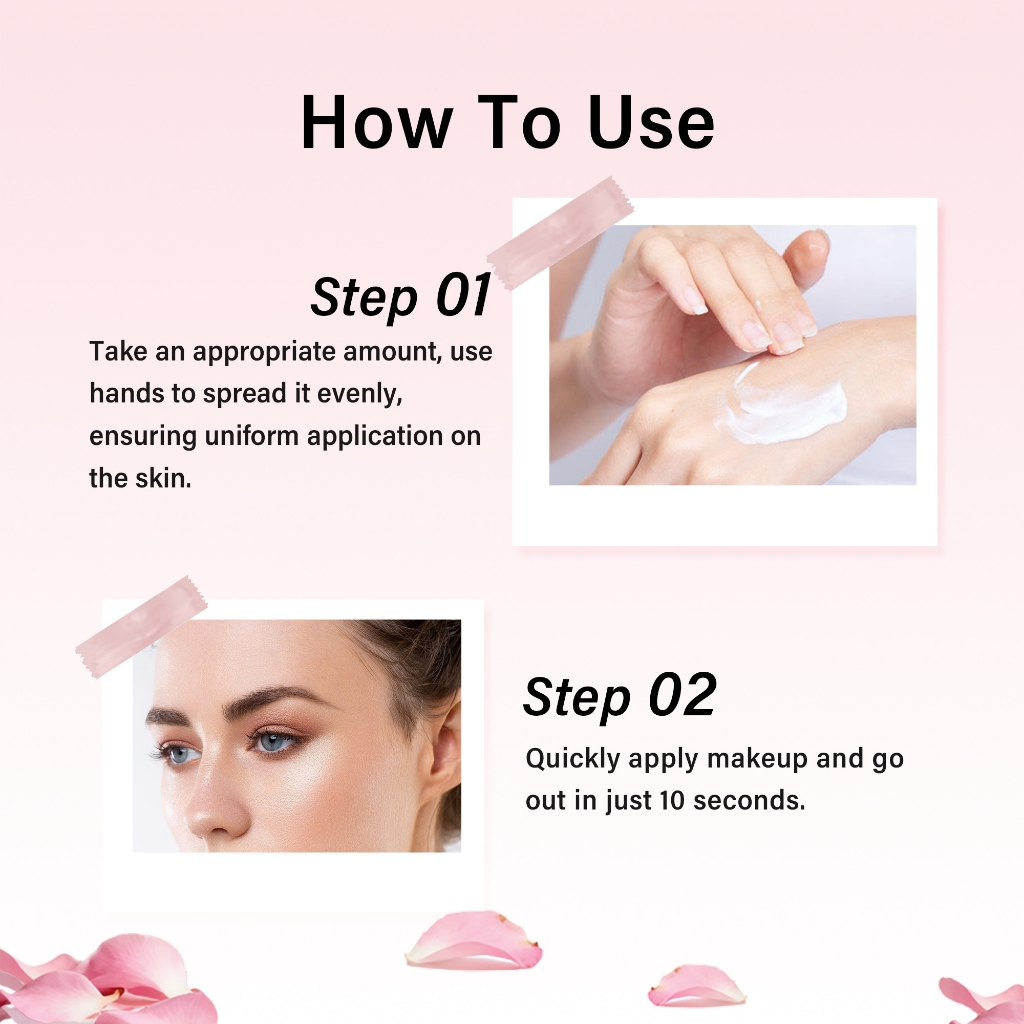 How To Use

Step 01

Take an appropriate amount, use hands to spread it evenly, ensuring uniform application on the skin.

Step 02

Quickly apply makeup and go out in just 10 seconds.