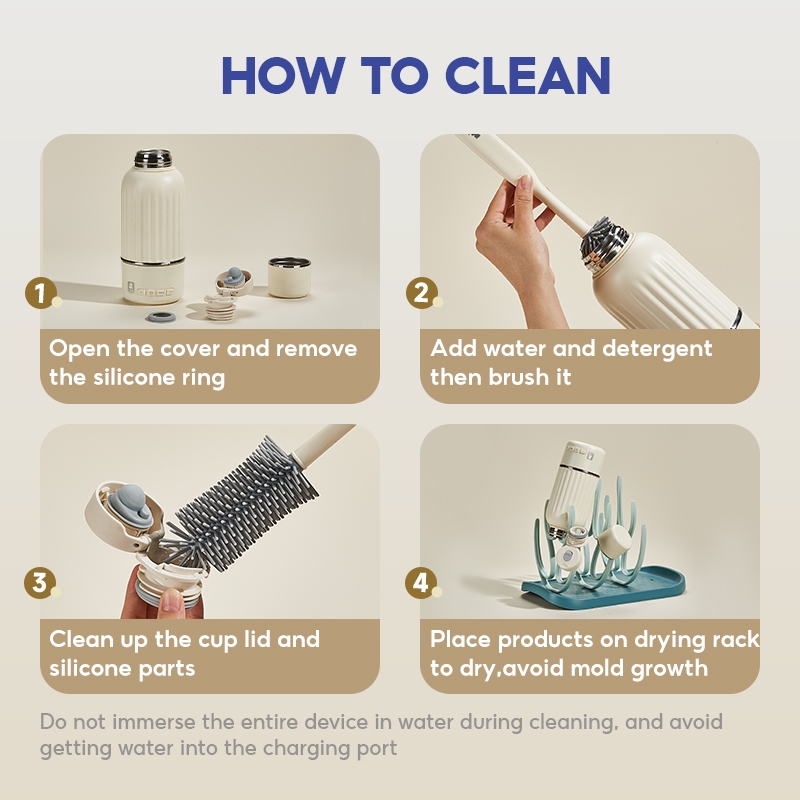 HOW TO CLEAN

1
Open the cover and remove the silicone ring

2
Add water and detergent then brush it

3
Clean up the cup lid and silicone parts

4
Place products on drying rack to dry,avoid mold growth

Do not immerse the entire device in water during cleaning, and avoid getting water into the charging port