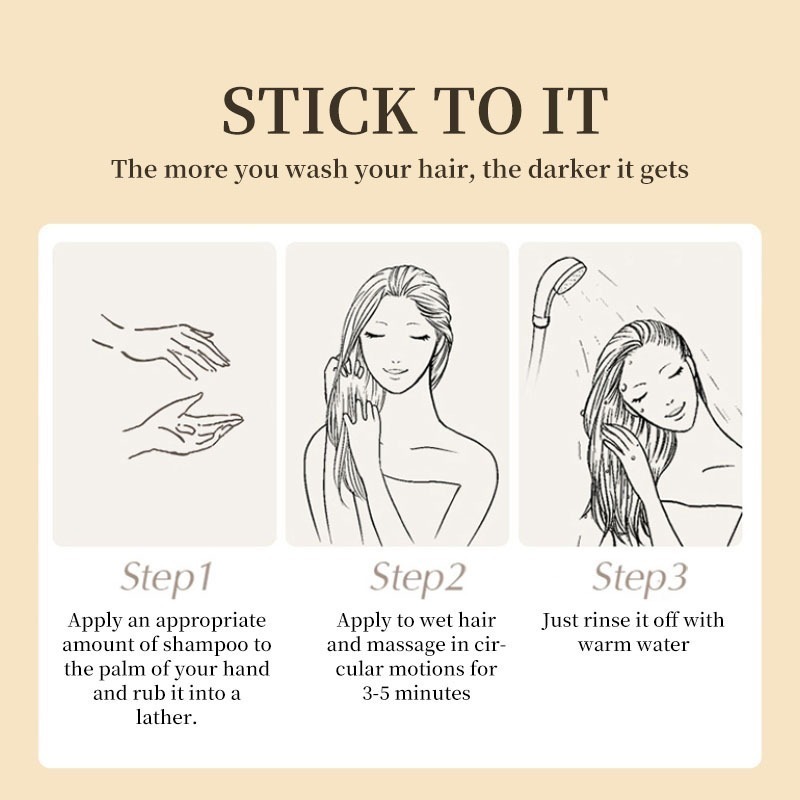 STICK TO IT

The more you wash your hair, the darker it gets

Step1

Apply an appropriate amount of shampoo to the palm of your hand and rub it into a lather.

Step2

Apply to wet hair and massage in circular motions for 3-5 minutes

Step3

Just rinse it off with warm water