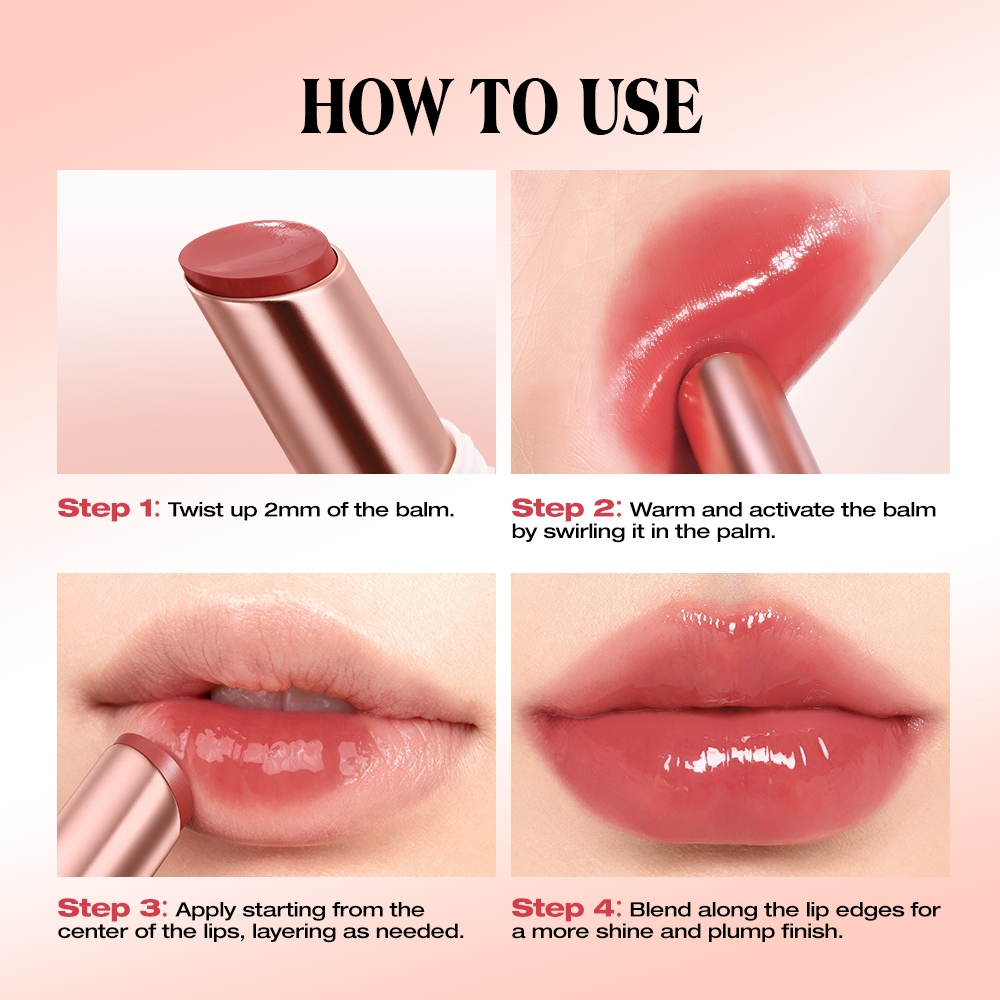 HOW TO USE

Step 1: Twist up 2mm of the balm.

Step 2: Warm and activate the balm by swirling it in the palm.

Step 3: Apply starting from the center of the lips, layering as needed.

Step 4: Blend along the lip edges for a more shine and plump finish.